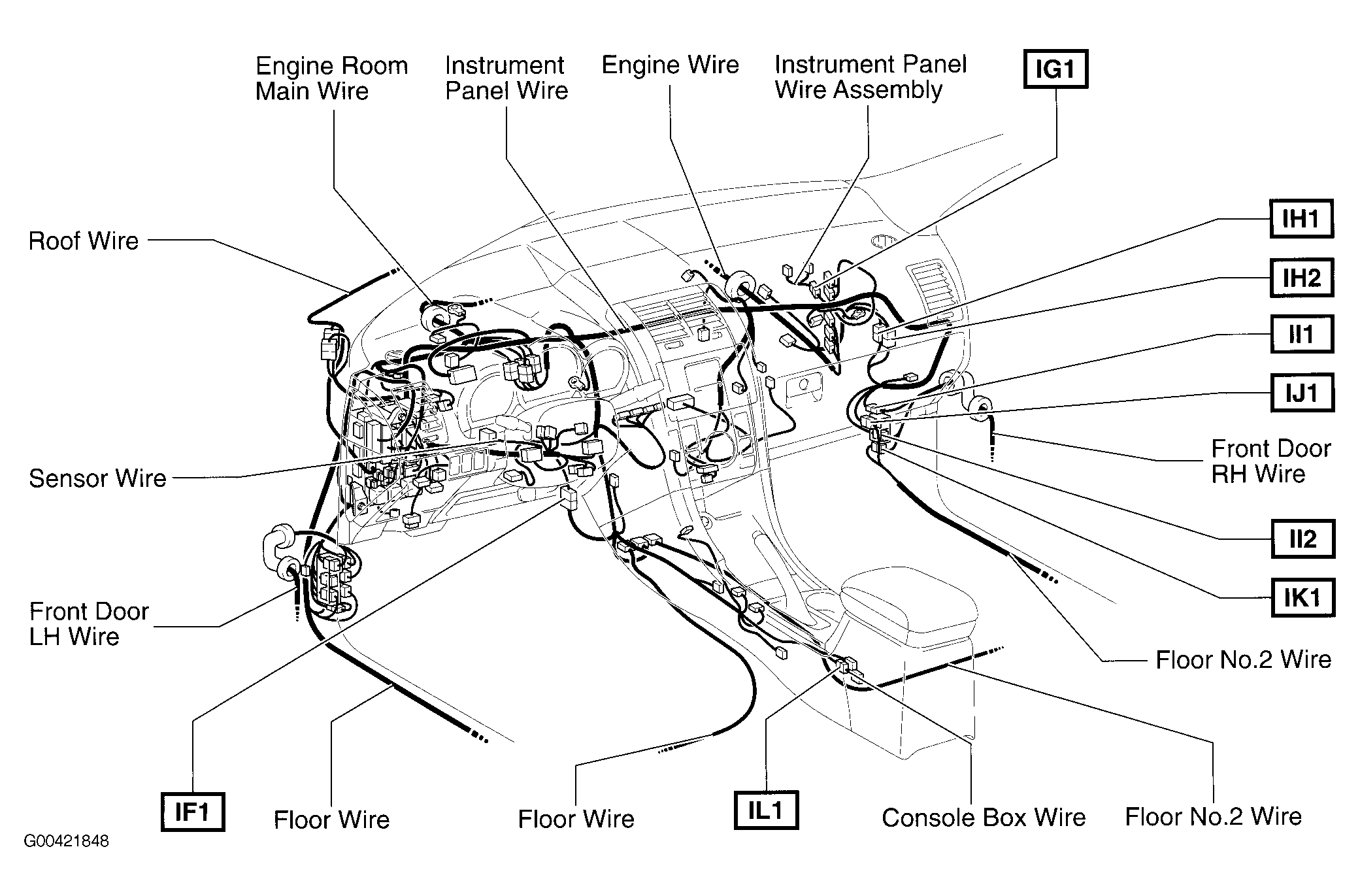 Engine Room Main Wire

Instrument Panel Wire

Engine Wire

Instrument Panel Wire Assembly

IG1

Roof Wire

IH1

IH2

II1

IJ1

Front Door RH Wire

Sensor Wire

II2

IK1

Front Door LH Wire

Floor No.2 Wire

IF1

Floor Wire

Floor Wire

IL1

Console Box Wire

Floor No.2 Wire

G00421848