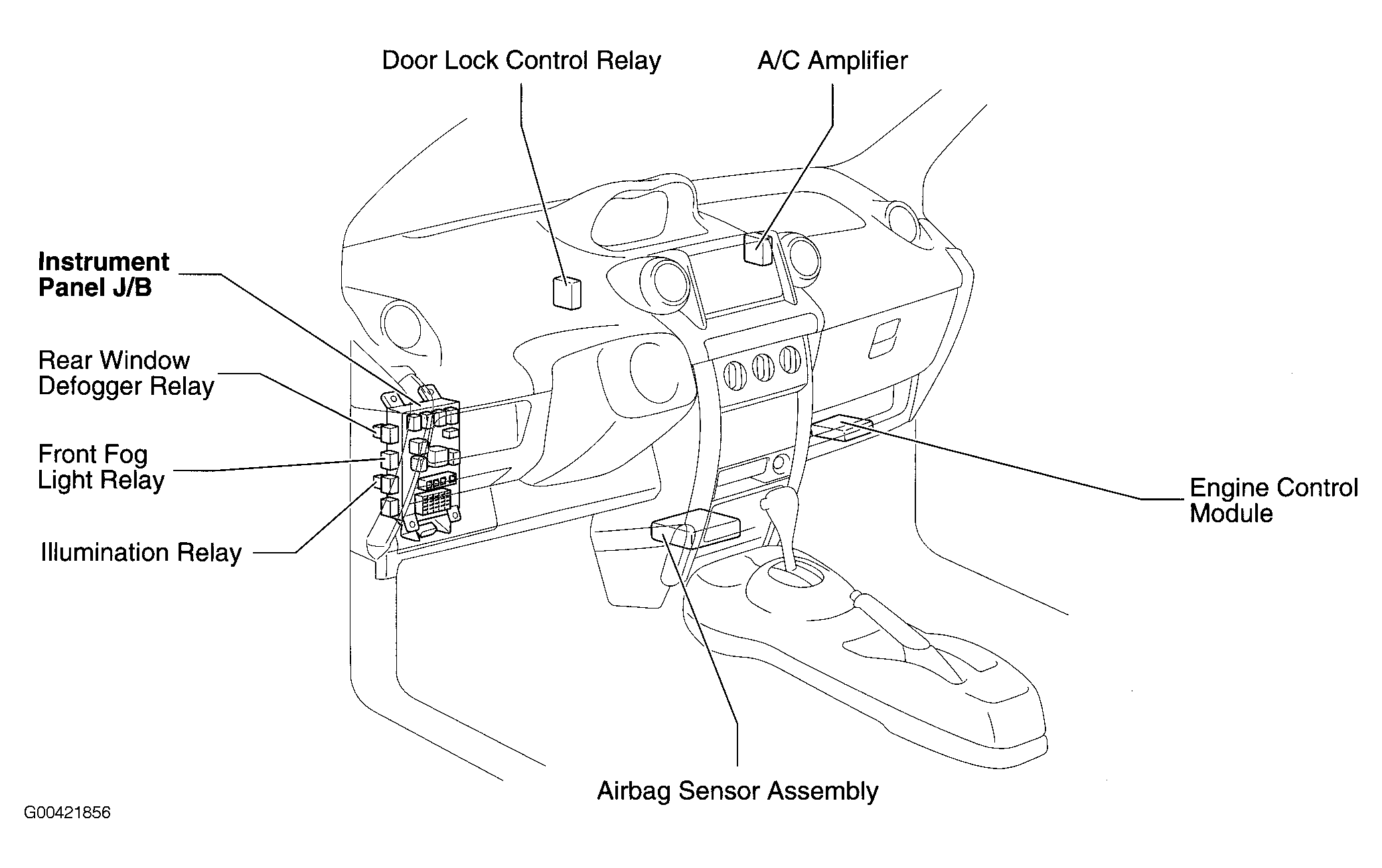 Door Lock Control Relay

A/C Amplifier

Instrument Panel J/B

Rear Window Defogger Relay

Front Fog Light Relay

Illumination Relay

Engine Control Module

Airbag Sensor Assembly

G00421856