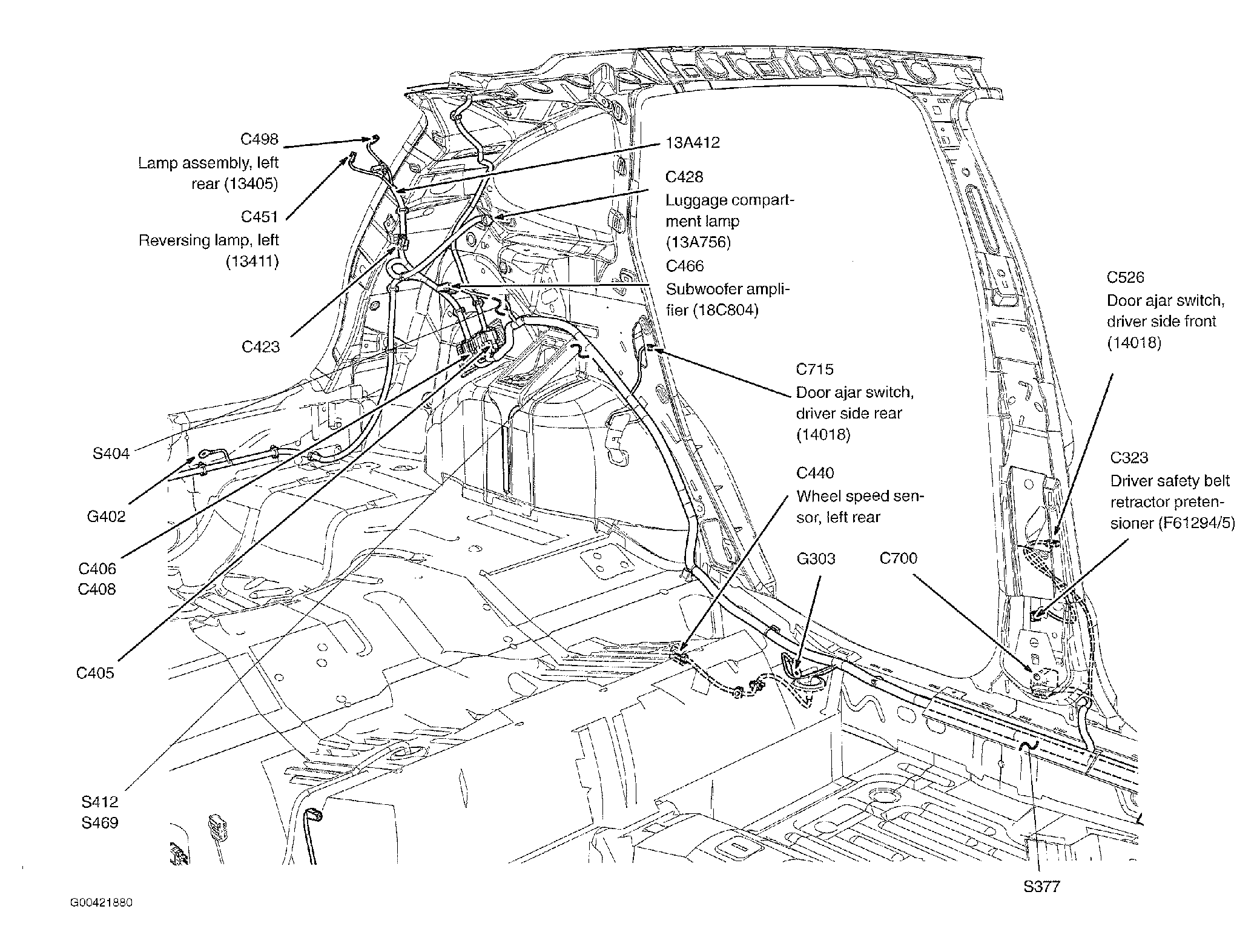 C498
Lamp assembly, left rear (13405)

C451
Reversing lamp, left (13411)

C423

S404

G402

C406
C408

C405

S412
S469

13A412

C428
Luggage compartment lamp (13A756)

C466
Subwoofer amplifier (18C804)

C715
Door ajar switch, driver side rear (14018)

C440
Wheel speed sensor, left rear

G303

C700

C526
Door ajar switch, driver side front (14018)

C323
Driver safety belt retractor pretensioner (F61294/5)

S377

G00421880