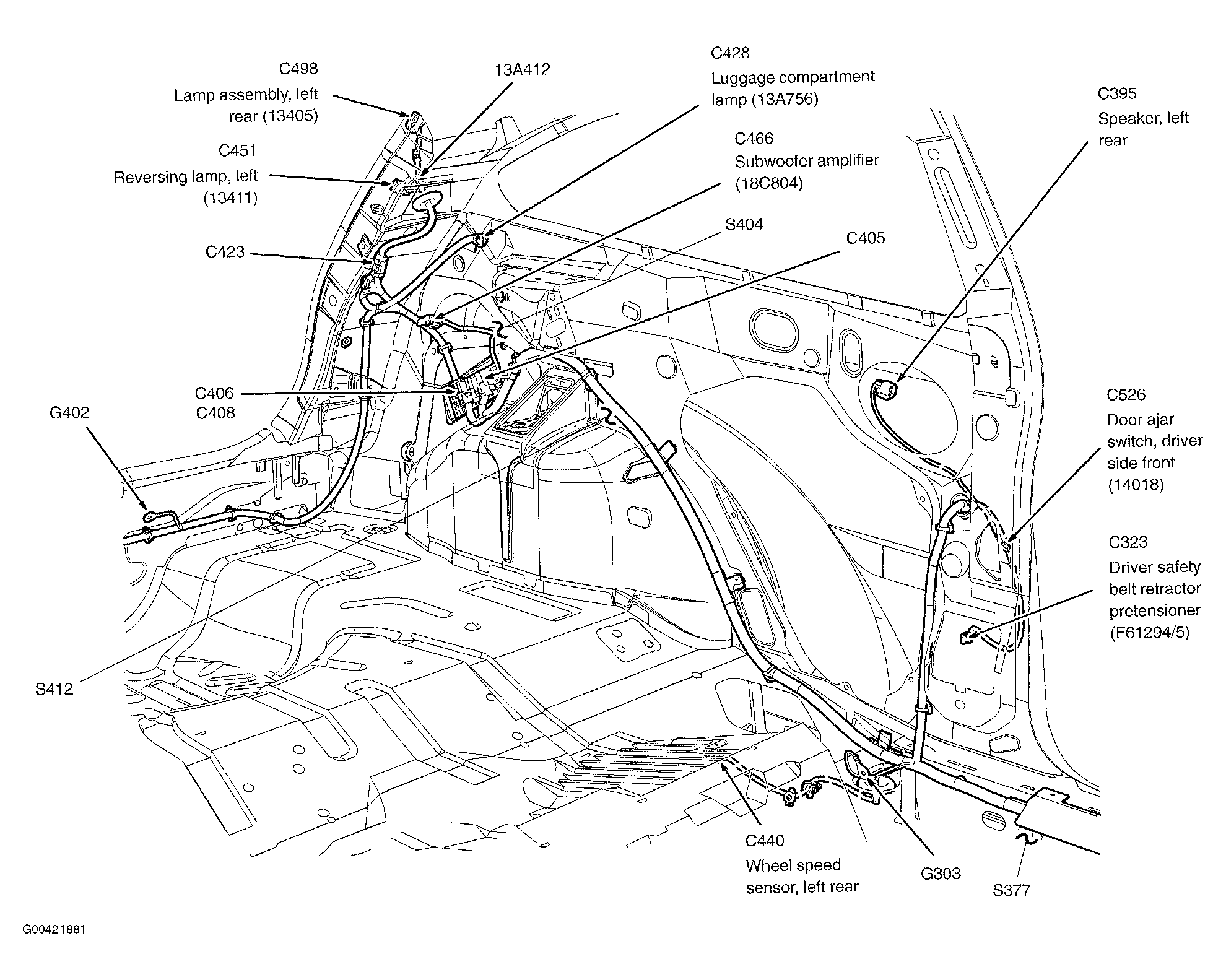 C498
Lamp assembly, left rear (13405)

13A412

C428
Luggage compartment lamp (13A756)

C395
Speaker, left rear

C451
Reversing lamp, left (13411)

C466
Subwoofer amplifier (18C804)

S404

C405

C423

C406
C408

G402

C526
Door ajar switch, driver side front (14018)

C323
Driver safety belt retractor pretensioner (F61294/5)

S412

C440
Wheel speed sensor, left rear

G303

S377

G00421881