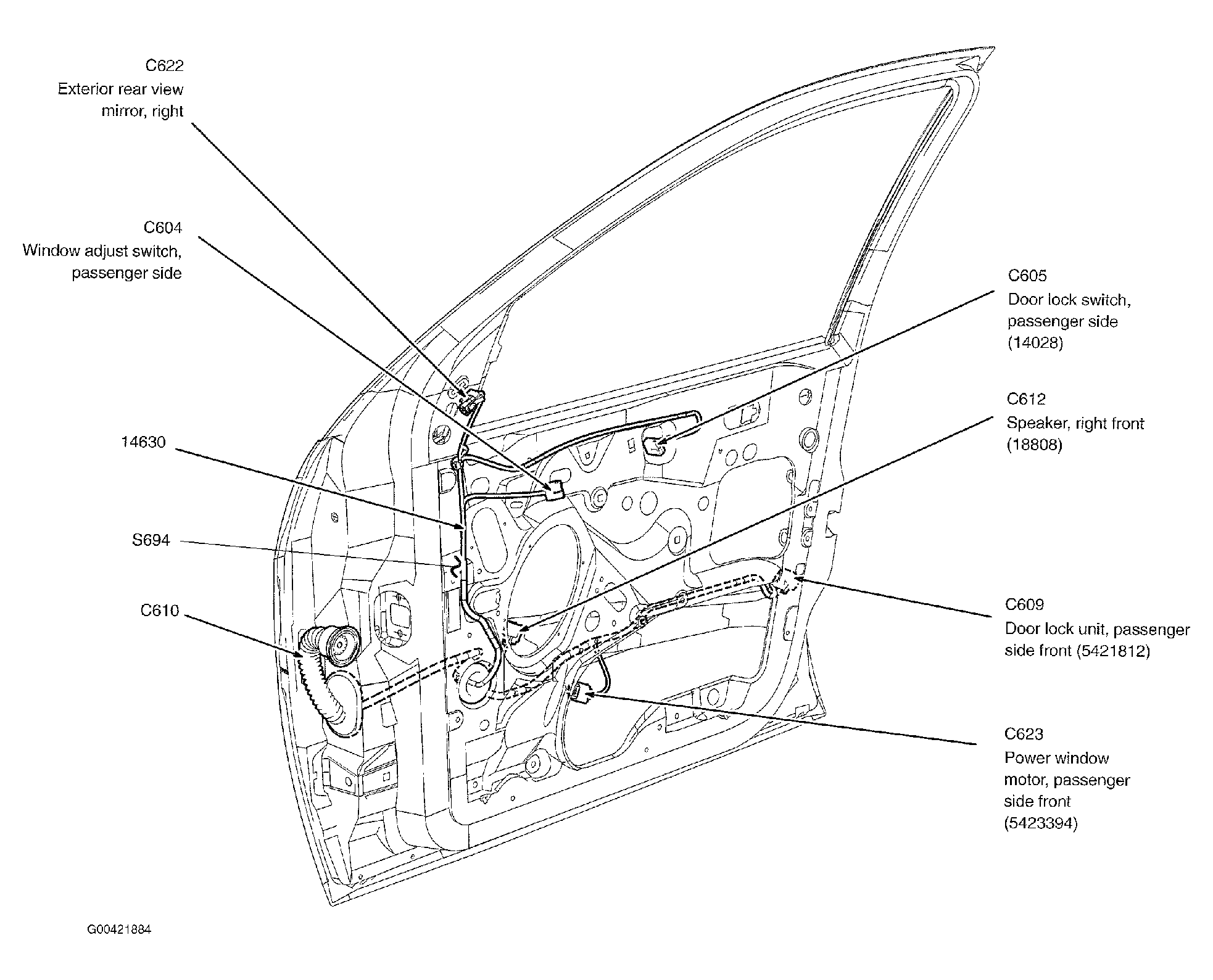 C622
Exterior rear view mirror, right

C604
Window adjust switch, passenger side

14630

S694

C610

C605
Door lock switch, passenger side (14028)

C612
Speaker, right front (18808)

C609
Door lock unit, passenger side front (5421812)

C623
Power window motor, passenger side front (5423394)

G00421884