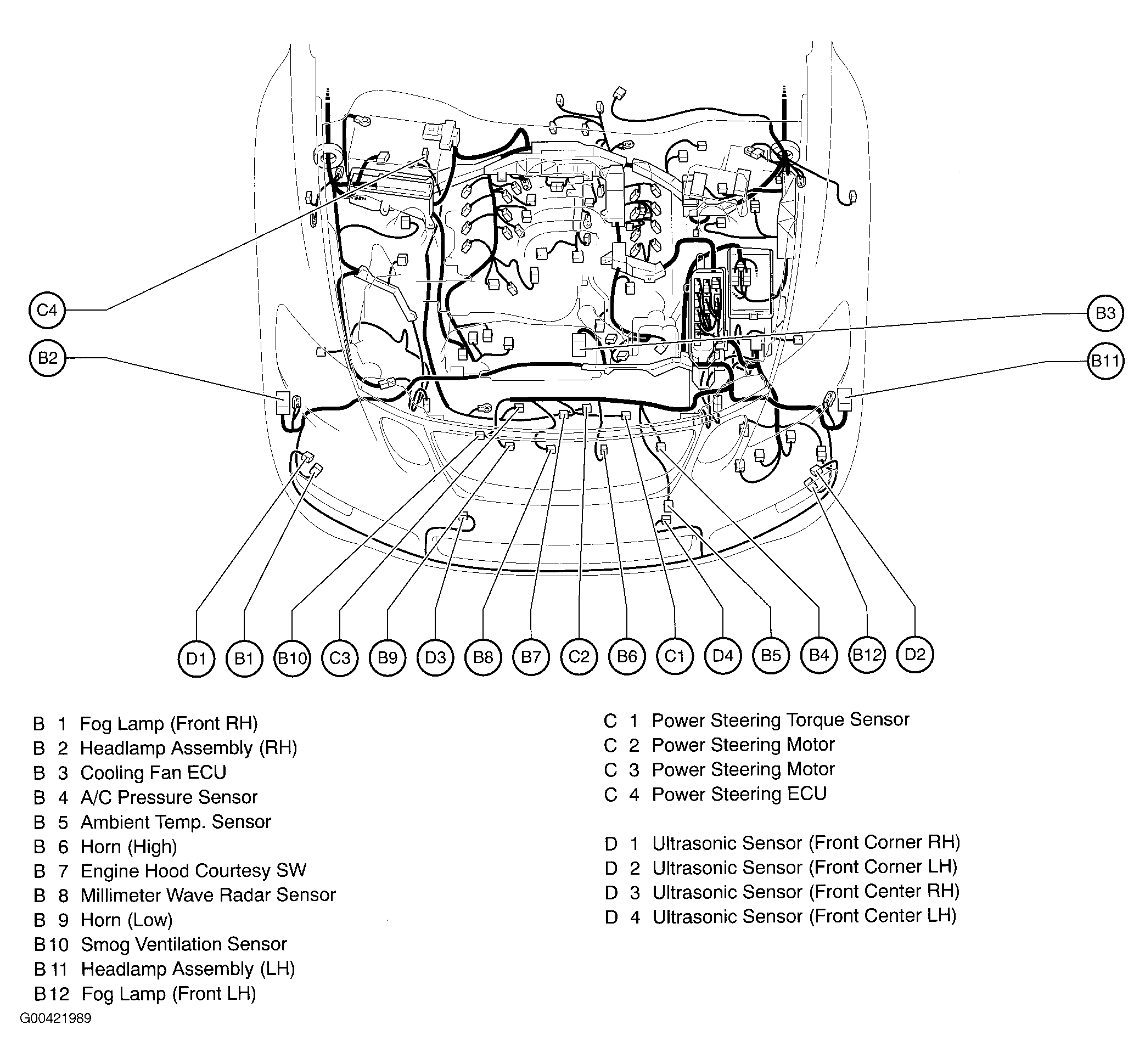 C4
B2
B3
B11

D1 B1 B10 C3 B9 D3 B8 B7 C2 B6 C1 D4 B5 B4 B12 D2

B 1 Fog Lamp (Front RH)
B 2 Headlamp Assembly (RH)
B 3 Cooling Fan ECU
B 4 A/C Pressure Sensor
B 5 Ambient Temp. Sensor
B 6 Horn (High)
B 7 Engine Hood Courtesy SW
B 8 Millimeter Wave Radar Sensor
B 9 Horn (Low)
B10 Smog Ventilation Sensor
B11 Headlamp Assembly (LH)
B12 Fog Lamp (Front LH)

C 1 Power Steering Torque Sensor
C 2 Power Steering Motor
C 3 Power Steering Motor
C 4 Power Steering ECU

D 1 Ultrasonic Sensor (Front Corner RH)
D 2 Ultrasonic Sensor (Front Corner LH)
D 3 Ultrasonic Sensor (Front Center RH)
D 4 Ultrasonic Sensor (Front Center LH)

G00421989