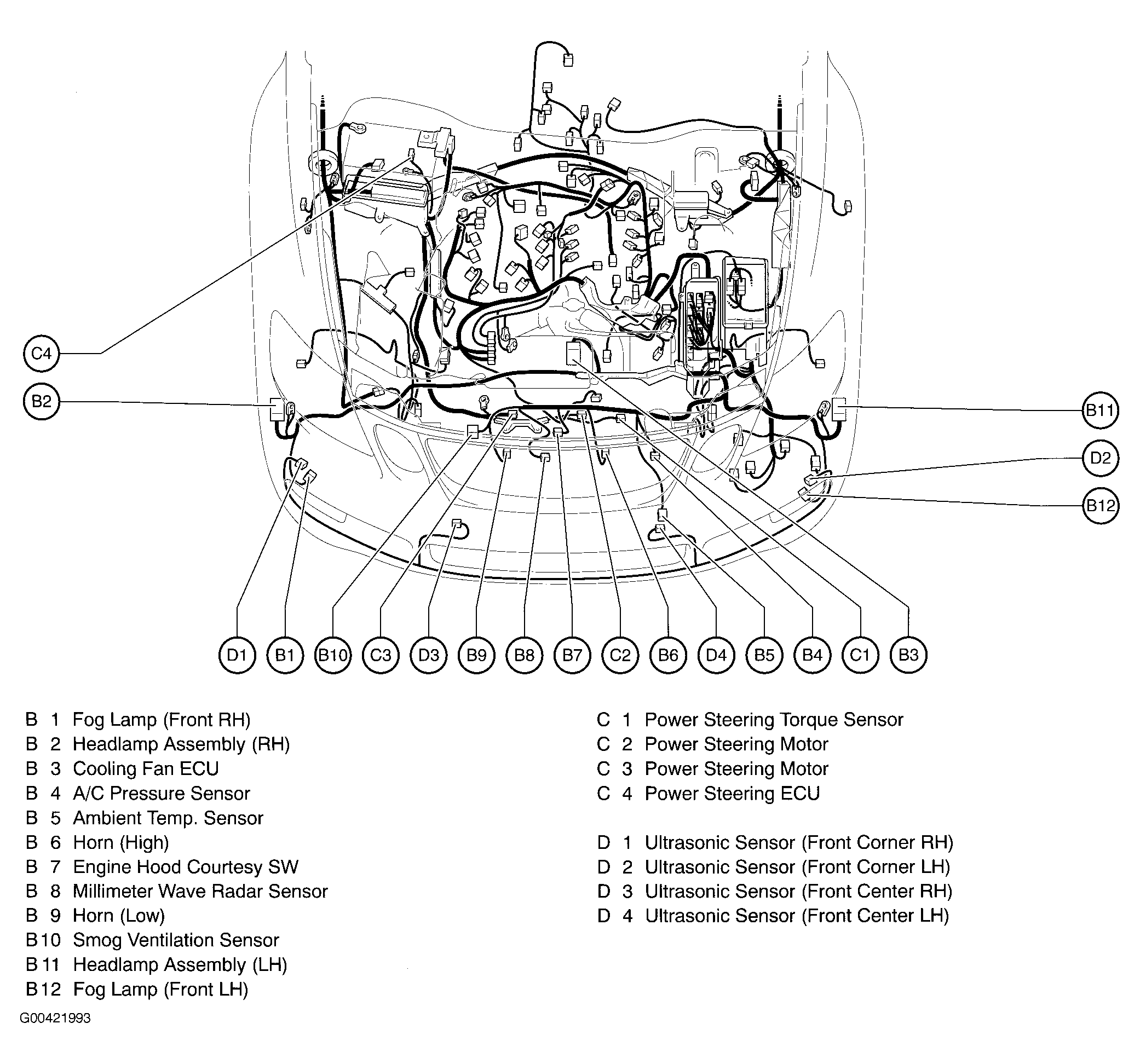 C4
B2
B11
D2
B12
D1 B1 B10 C3 D3 B9 B8 B7 C2 B6 D4 B5 B4 C1 B3

B 1 Fog Lamp (Front RH)
B 2 Headlamp Assembly (RH)
B 3 Cooling Fan ECU
B 4 A/C Pressure Sensor
B 5 Ambient Temp. Sensor
B 6 Horn (High)
B 7 Engine Hood Courtesy SW
B 8 Millimeter Wave Radar Sensor
B 9 Horn (Low)
B10 Smog Ventilation Sensor
B11 Headlamp Assembly (LH)
B12 Fog Lamp (Front LH)

C 1 Power Steering Torque Sensor
C 2 Power Steering Motor
C 3 Power Steering Motor
C 4 Power Steering ECU

D 1 Ultrasonic Sensor (Front Corner RH)
D 2 Ultrasonic Sensor (Front Corner LH)
D 3 Ultrasonic Sensor (Front Center RH)
D 4 Ultrasonic Sensor (Front Center LH)

G00421993