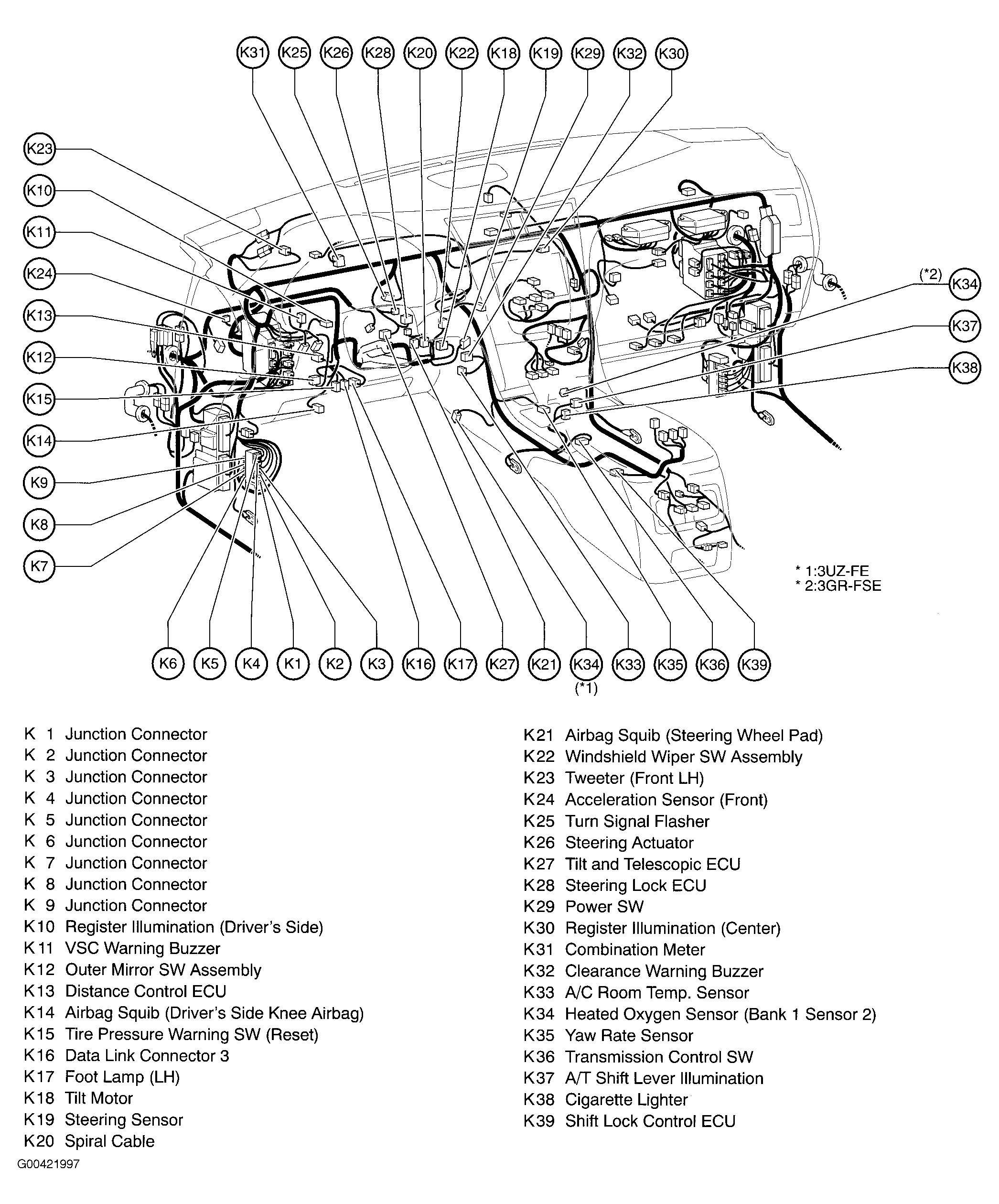 K31 K25 K26 K28 K20 K22 K18 K19 K29 K32 K30

K23
K10
K11
K24
K13
K12
K15
K14
K9
K8
K7

(*2) K34
K37
K38

* 1:3UZ-FE
* 2:3GR-FSE

K6 K5 K4 K1 K2 K3 K16 K17 K27 K21 K34 (*1) K33 K35 K36 K39

K 1 Junction Connector
K 2 Junction Connector
K 3 Junction Connector
K 4 Junction Connector
K 5 Junction Connector
K 6 Junction Connector
K 7 Junction Connector
K 8 Junction Connector
K 9 Junction Connector
K10 Register Illumination (Driver's Side)
K11 VSC Warning Buzzer
K12 Outer Mirror SW Assembly
K13 Distance Control ECU
K14 Airbag Squib (Driver's Side Knee Airbag)
K15 Tire Pressure Warning SW (Reset)
K16 Data Link Connector 3
K17 Foot Lamp (LH)
K18 Tilt Motor
K19 Steering Sensor
K20 Spiral Cable

K21 Airbag Squib (Steering Wheel Pad)
K22 Windshield Wiper SW Assembly
K23 Tweeter (Front LH)
K24 Acceleration Sensor (Front)
K25 Turn Signal Flasher
K26 Steering Actuator
K27 Tilt and Telescopic ECU
K28 Steering Lock ECU
K29 Power SW
K30 Register Illumination (Center)
K31 Combination Meter
K32 Clearance Warning Buzzer
K33 A/C Room Temp. Sensor
K34 Heated Oxygen Sensor (Bank 1 Sensor 2)
K35 Yaw Rate Sensor
K36 Transmission Control SW
K37 A/T Shift Lever Illumination
K38 Cigarette Lighter
K39 Shift Lock Control ECU

G00421997