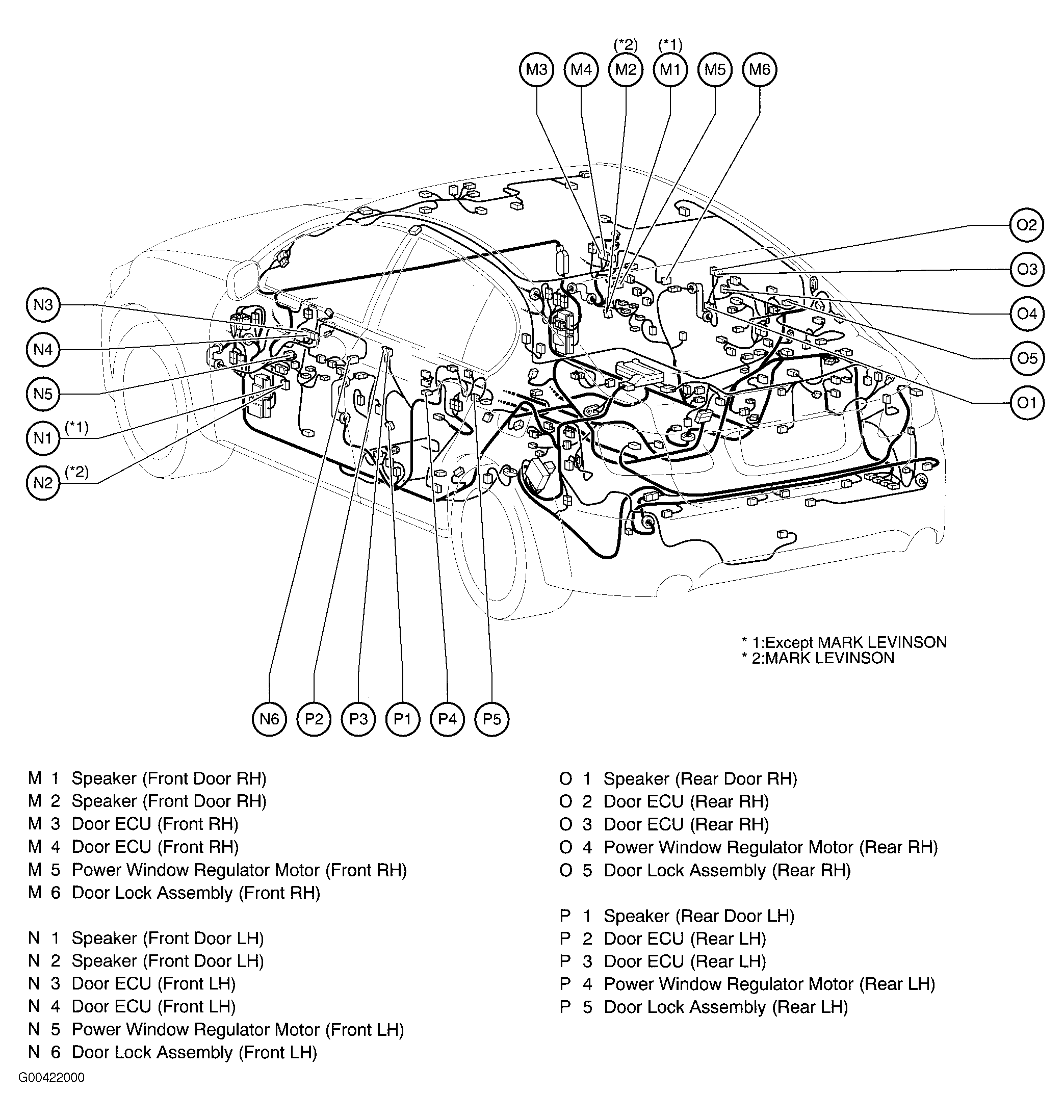 (*2) (*1)

M3 M4 M2 M1 M5 M6

O2
O3
O4
O5
O1

N3
N4
N5
N1 (*1)
N2 (*2)

* 1:Except MARK LEVINSON
* 2:MARK LEVINSON

N6 P2 P3 P1 P4 P5

M 1 Speaker (Front Door RH)
M 2 Speaker (Front Door RH)
M 3 Door ECU (Front RH)
M 4 Door ECU (Front RH)
M 5 Power Window Regulator Motor (Front RH)
M 6 Door Lock Assembly (Front RH)

N 1 Speaker (Front Door LH)
N 2 Speaker (Front Door LH)
N 3 Door ECU (Front LH)
N 4 Door ECU (Front LH)
N 5 Power Window Regulator Motor (Front LH)
N 6 Door Lock Assembly (Front LH)

O 1 Speaker (Rear Door RH)
O 2 Door ECU (Rear RH)
O 3 Door ECU (Rear RH)
O 4 Power Window Regulator Motor (Rear RH)
O 5 Door Lock Assembly (Rear RH)

P 1 Speaker (Rear Door LH)
P 2 Door ECU (Rear LH)
P 3 Door ECU (Rear LH)
P 4 Power Window Regulator Motor (Rear LH)
P 5 Door Lock Assembly (Rear LH)

G00422000