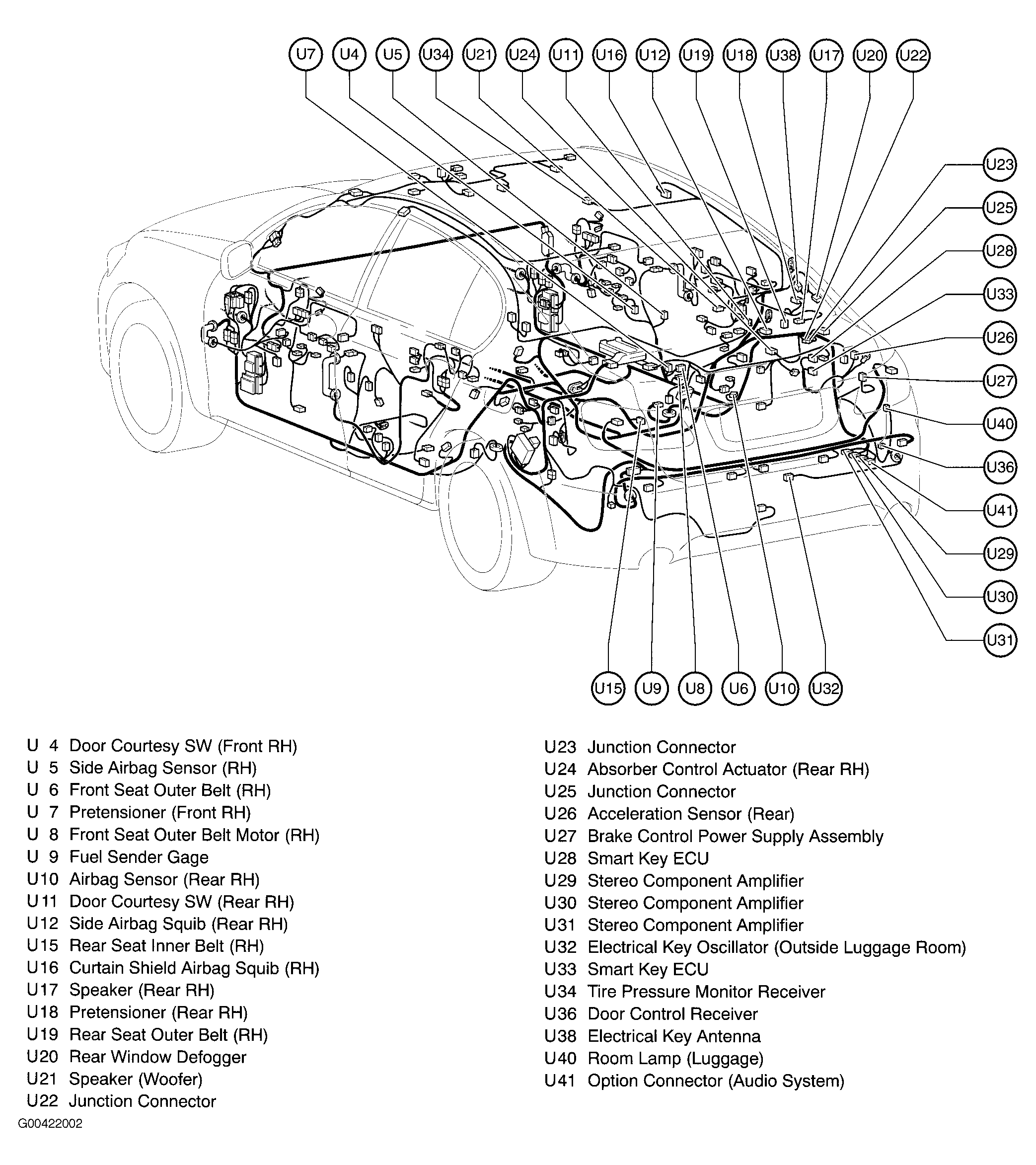 U7 U4 U5 U34 U21 U24 U11 U16 U12 U19 U18 U38 U17 U20 U22

U23
U25
U28
U33
U26
U27
U40
U36
U41
U29
U30
U31

U15 U9 U8 U6 U10 U32

U 4 Door Courtesy SW (Front RH)
U 5 Side Airbag Sensor (RH)
U 6 Front Seat Outer Belt (RH)
U 7 Pretensioner (Front RH)
U 8 Front Seat Outer Belt Motor (RH)
U 9 Fuel Sender Gage
U10 Airbag Sensor (Rear RH)
U11 Door Courtesy SW (Rear RH)
U12 Side Airbag Squib (Rear RH)
U15 Rear Seat Inner Belt (RH)
U16 Curtain Shield Airbag Squib (RH)
U17 Speaker (Rear RH)
U18 Pretensioner (Rear RH)
U19 Rear Seat Outer Belt (RH)
U20 Rear Window Defogger
U21 Speaker (Woofer)
U22 Junction Connector

U23 Junction Connector
U24 Absorber Control Actuator (Rear RH)
U25 Junction Connector
U26 Acceleration Sensor (Rear)
U27 Brake Control Power Supply Assembly
U28 Smart Key ECU
U29 Stereo Component Amplifier
U30 Stereo Component Amplifier
U31 Stereo Component Amplifier
U32 Electrical Key Oscillator (Outside Luggage Room)
U33 Smart Key ECU
U34 Tire Pressure Monitor Receiver
U36 Door Control Receiver
U38 Electrical Key Antenna
U40 Room Lamp (Luggage)
U41 Option Connector (Audio System)

G00422002