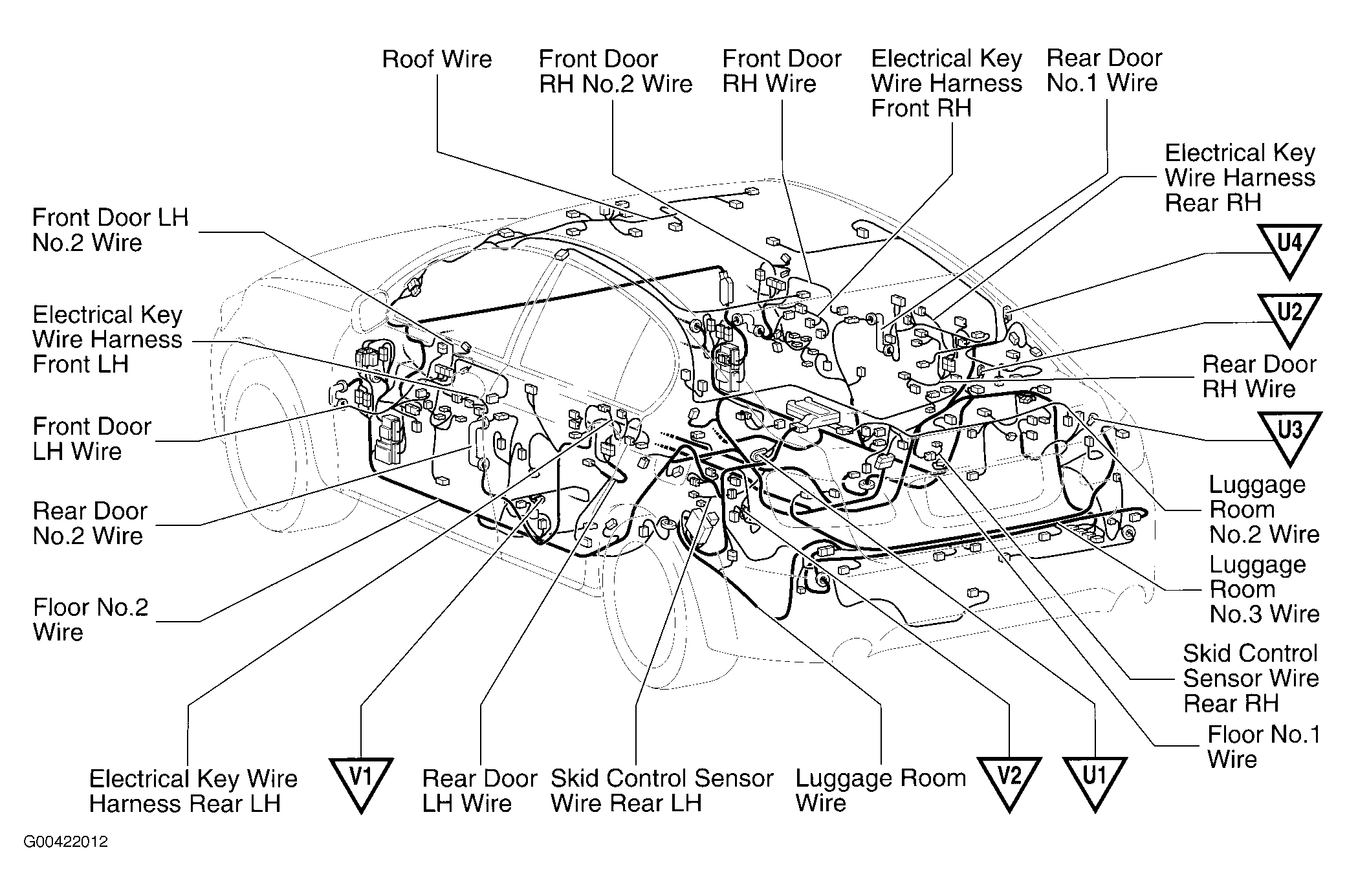 Roof Wire

Front Door RH No.2 Wire

Front Door RH Wire

Electrical Key Wire Harness Front RH

Rear Door No.1 Wire

Electrical Key Wire Harness Rear RH

U4

U2

Rear Door RH Wire

U3

Luggage Room No.2 Wire

Luggage Room No.3 Wire

Skid Control Sensor Wire Rear RH

Floor No.1 Wire

Front Door LH No.2 Wire

Electrical Key Wire Harness Front LH

Front Door LH Wire

Rear Door No.2 Wire

Floor No.2 Wire

Electrical Key Wire Harness Rear LH

V1

Rear Door LH Wire

Skid Control Sensor Wire Rear LH

Luggage Room Wire

V2

U1

G00422012