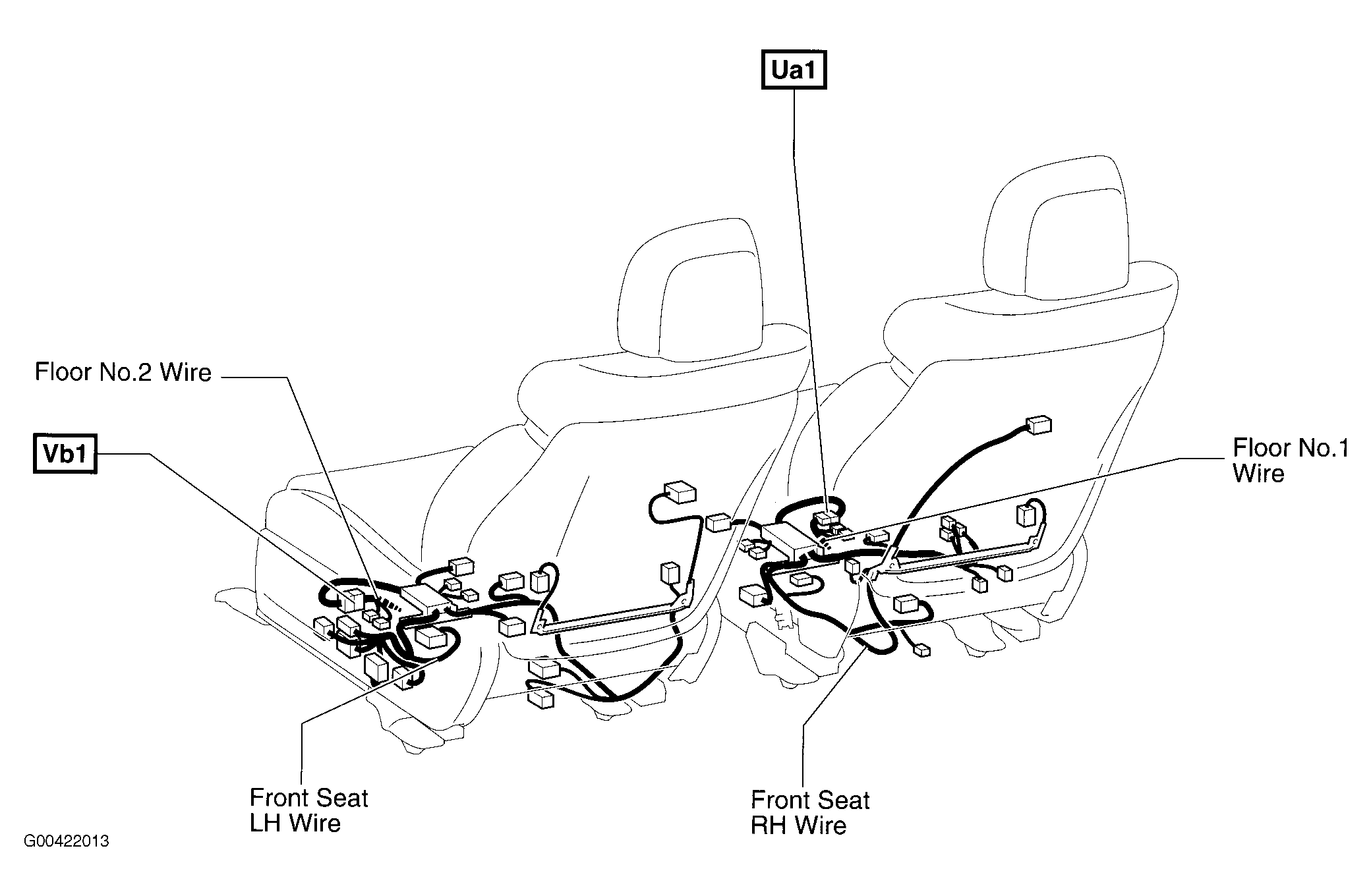 Ua1

Floor No.2 Wire

Vb1

Floor No.1 Wire

Front Seat LH Wire

Front Seat RH Wire

G00422013