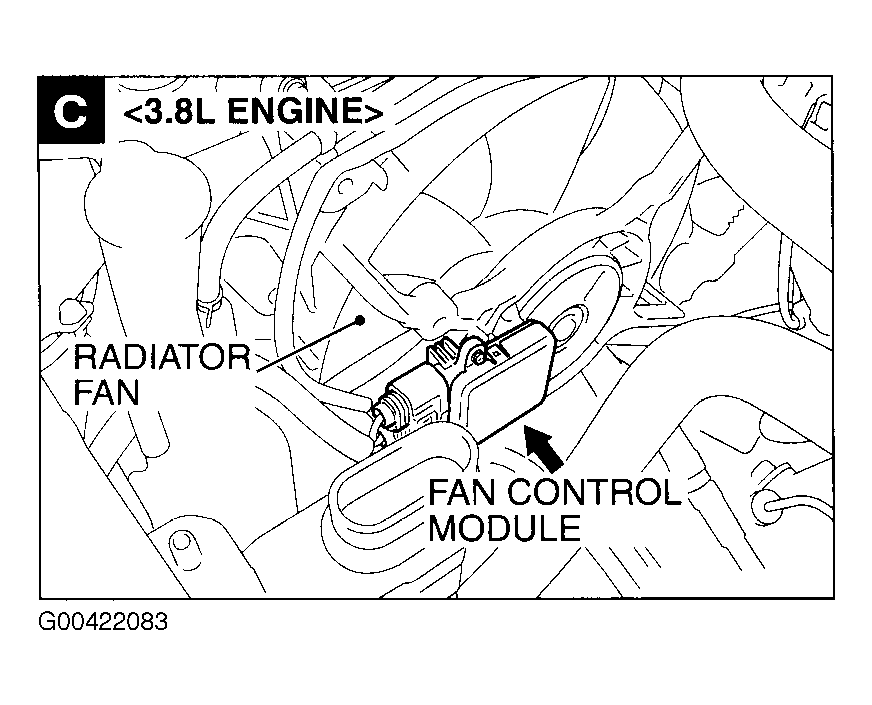 C <3.8L ENGINE>

RADIATOR FAN

FAN CONTROL MODULE

G00422083