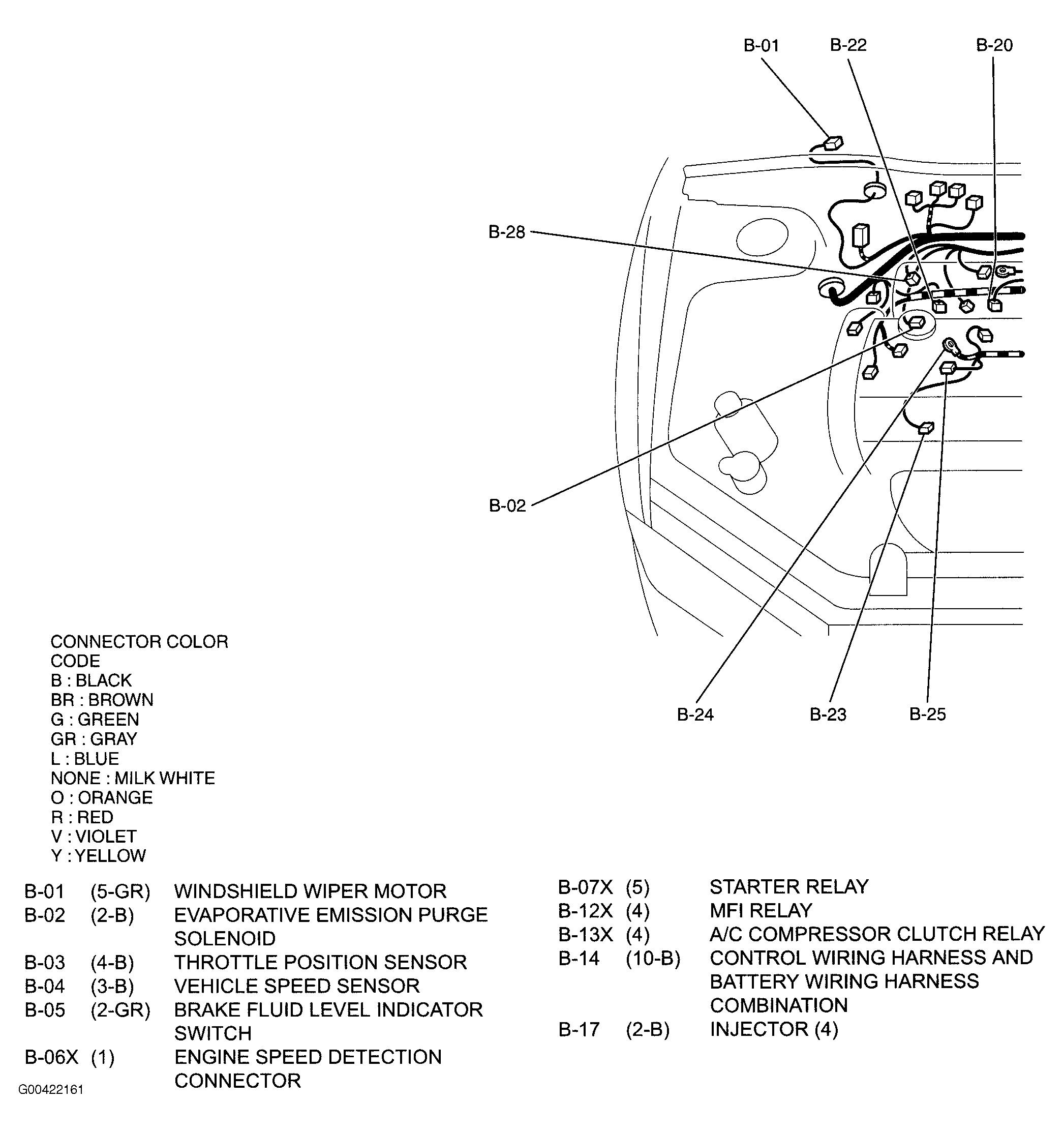 B-01
B-22
B-20
B-28
B-02
B-24
B-23
B-25

CONNECTOR COLOR CODE
B : BLACK
BR : BROWN
G : GREEN
GR : GRAY
L : BLUE
NONE : MILK WHITE
O : ORANGE
R : RED
V : VIOLET
Y : YELLOW

| | | |
|---|---|---|
| B-01 | (5-GR) | WINDSHIELD WIPER MOTOR |
| B-02 | (2-B) | EVAPORATIVE EMISSION PURGE SOLENOID |
| B-03 | (4-B) | THROTTLE POSITION SENSOR |
| B-04 | (3-B) | VEHICLE SPEED SENSOR |
| B-05 | (2-GR) | BRAKE FLUID LEVEL INDICATOR SWITCH |
| B-06X | (1) | ENGINE SPEED DETECTION CONNECTOR |

| | | |
|---|---|---|
| B-07X | (5) | STARTER RELAY |
| B-12X | (4) | MFI RELAY |
| B-13X | (4) | A/C COMPRESSOR CLUTCH RELAY |
| B-14 | (10-B) | CONTROL WIRING HARNESS AND BATTERY WIRING HARNESS COMBINATION |
| B-17 | (2-B) | INJECTOR (4) |

G00422161