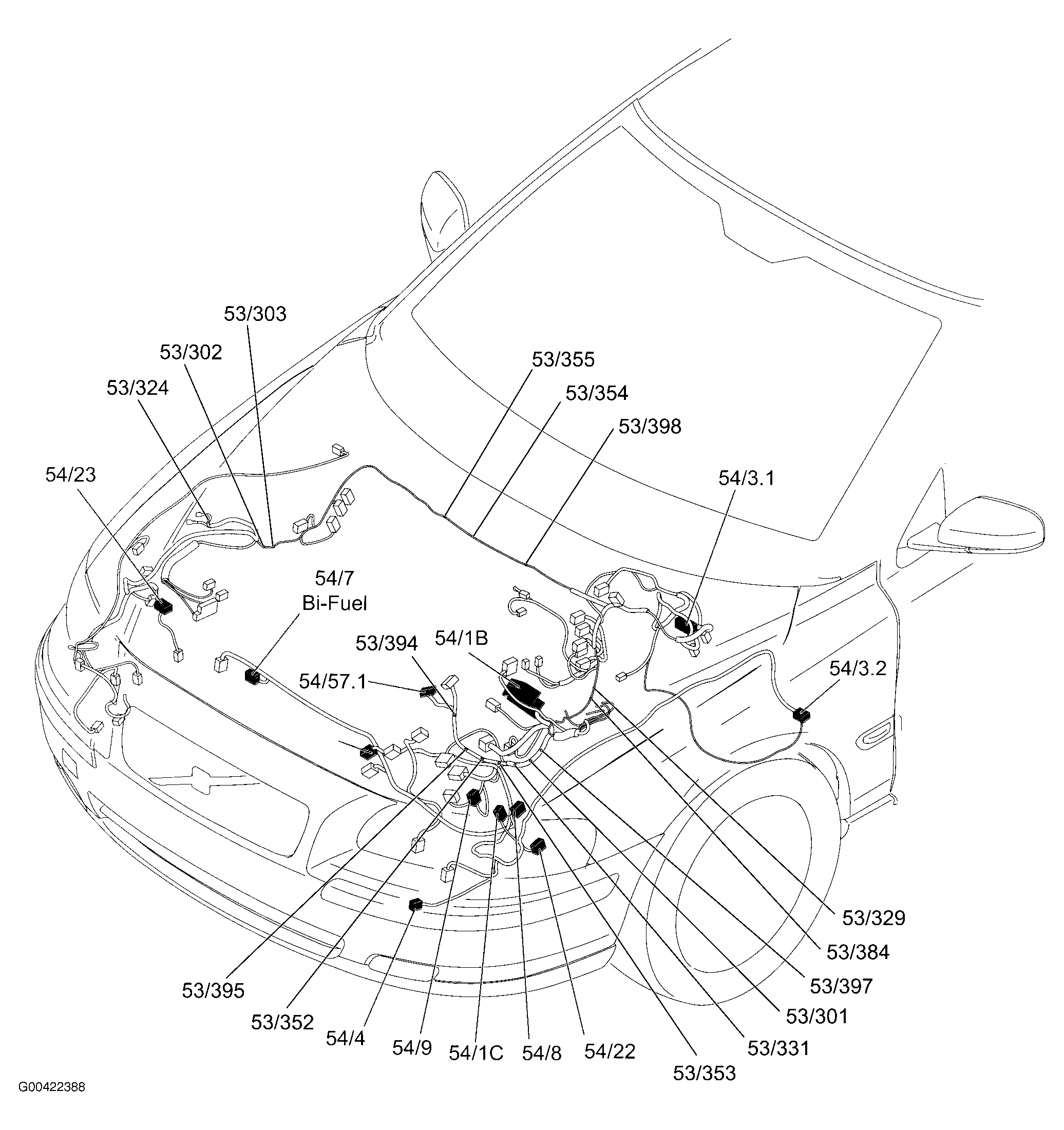 53/303
53/302
53/324
53/355
53/354
53/398
54/23
54/3.1
54/7
Bi-Fuel
53/394
54/1B
54/57.1
54/3.2
53/329
53/384
53/397
53/301
53/331
53/353
53/395
53/352
54/4
54/9
54/1C
54/8
54/22
G00422388