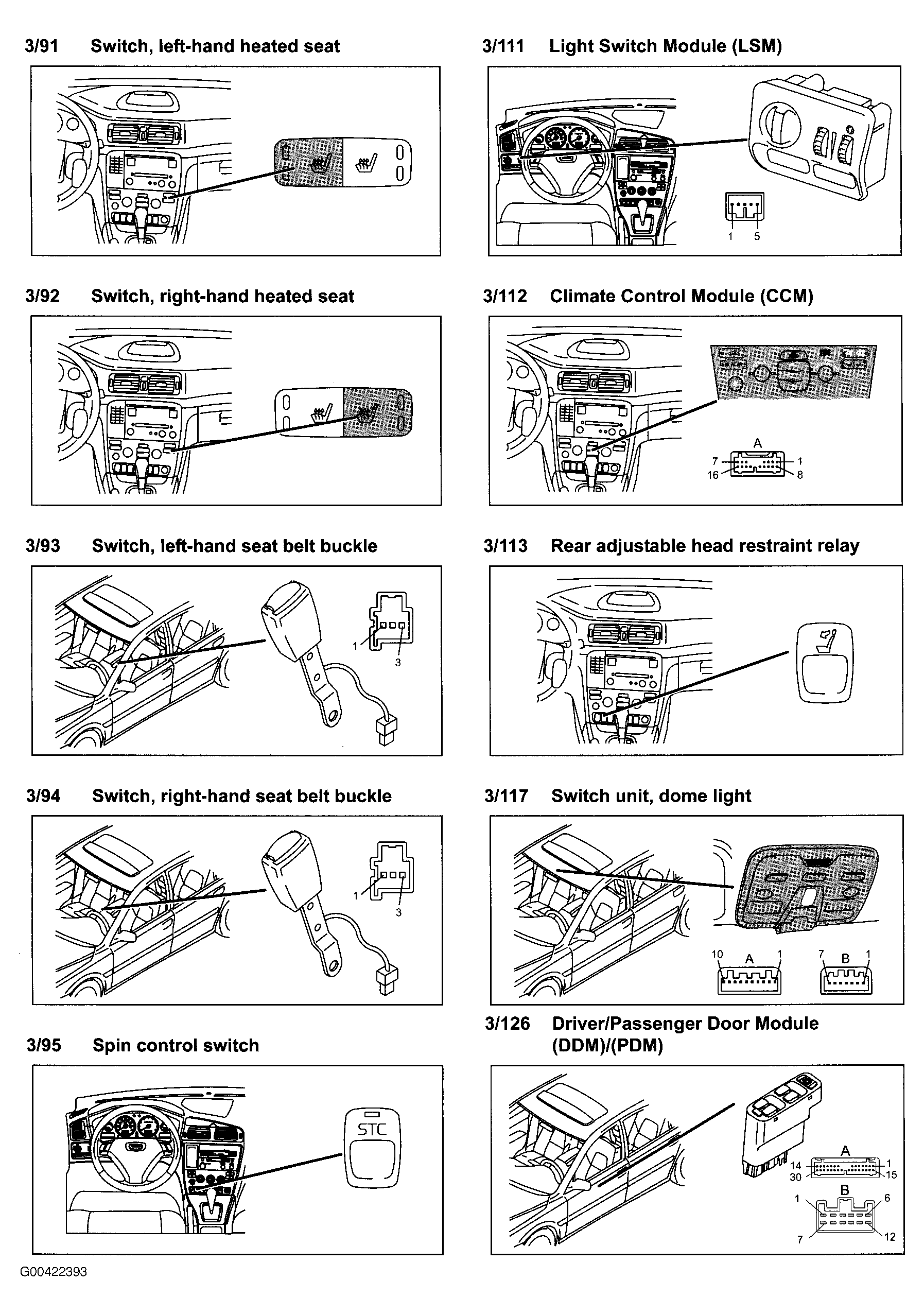 3/91 Switch, left-hand heated seat

3/92 Switch, right-hand heated seat

3/93 Switch, left-hand seat belt buckle

1
3

3/94 Switch, right-hand seat belt buckle

1
3

3/95 Spin control switch

STC

3/111 Light Switch Module (LSM)

1 5

3/112 Climate Control Module (CCM)

A
7 1
16 8

3/113 Rear adjustable head restraint relay

3/117 Switch unit, dome light

10 A 1
7 B 1

3/126 Driver/Passenger Door Module (DDM)/(PDM)

A
14 1
30 15
B
1 6
7 12

G00422393