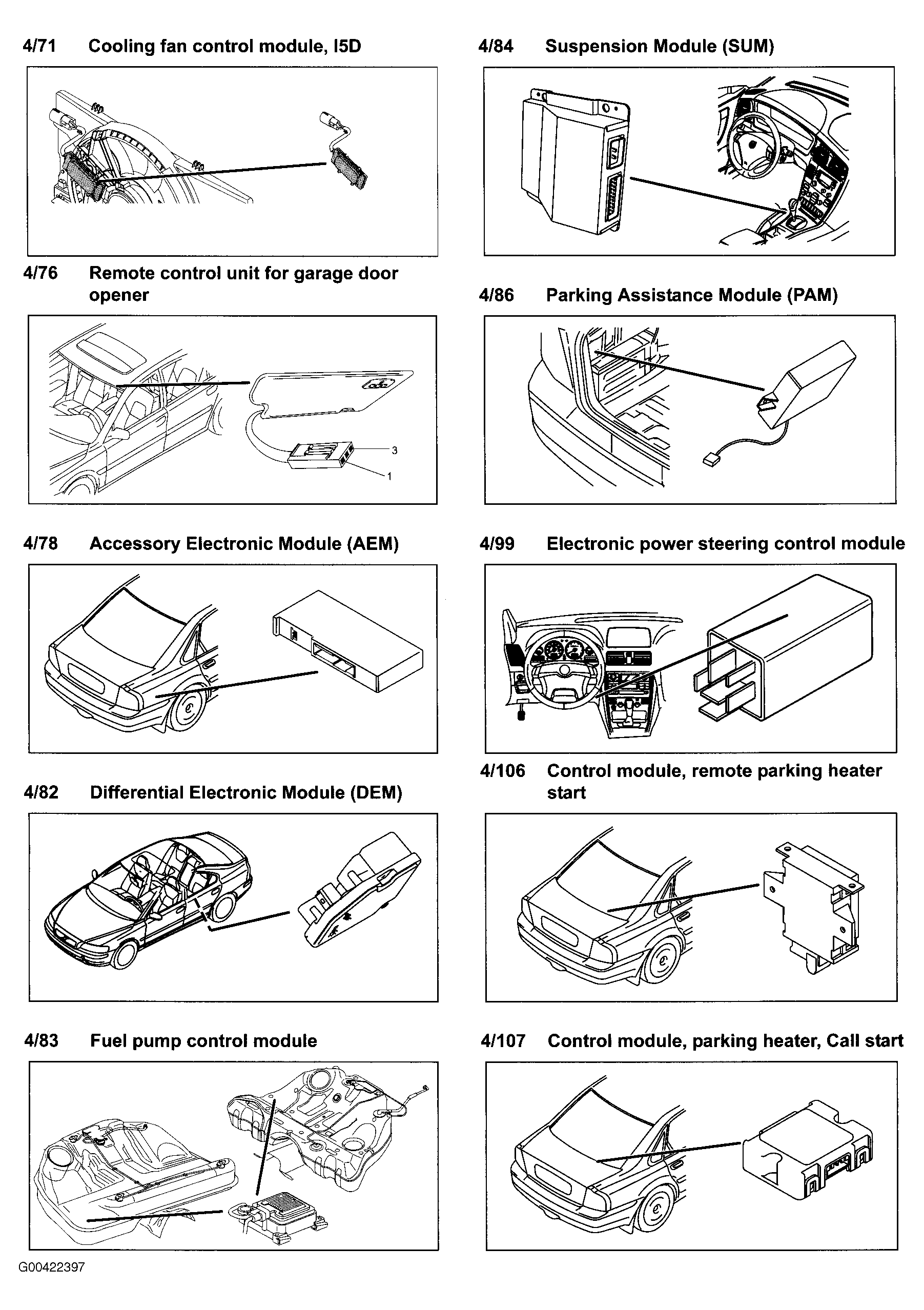 4/71 Cooling fan control module, I5D

4/76 Remote control unit for garage door opener

3

1

4/78 Accessory Electronic Module (AEM)

4/82 Differential Electronic Module (DEM)

4/83 Fuel pump control module

4/84 Suspension Module (SUM)

4/86 Parking Assistance Module (PAM)

4/99 Electronic power steering control module

4/106 Control module, remote parking heater start

4/107 Control module, parking heater, Call start

G00422397