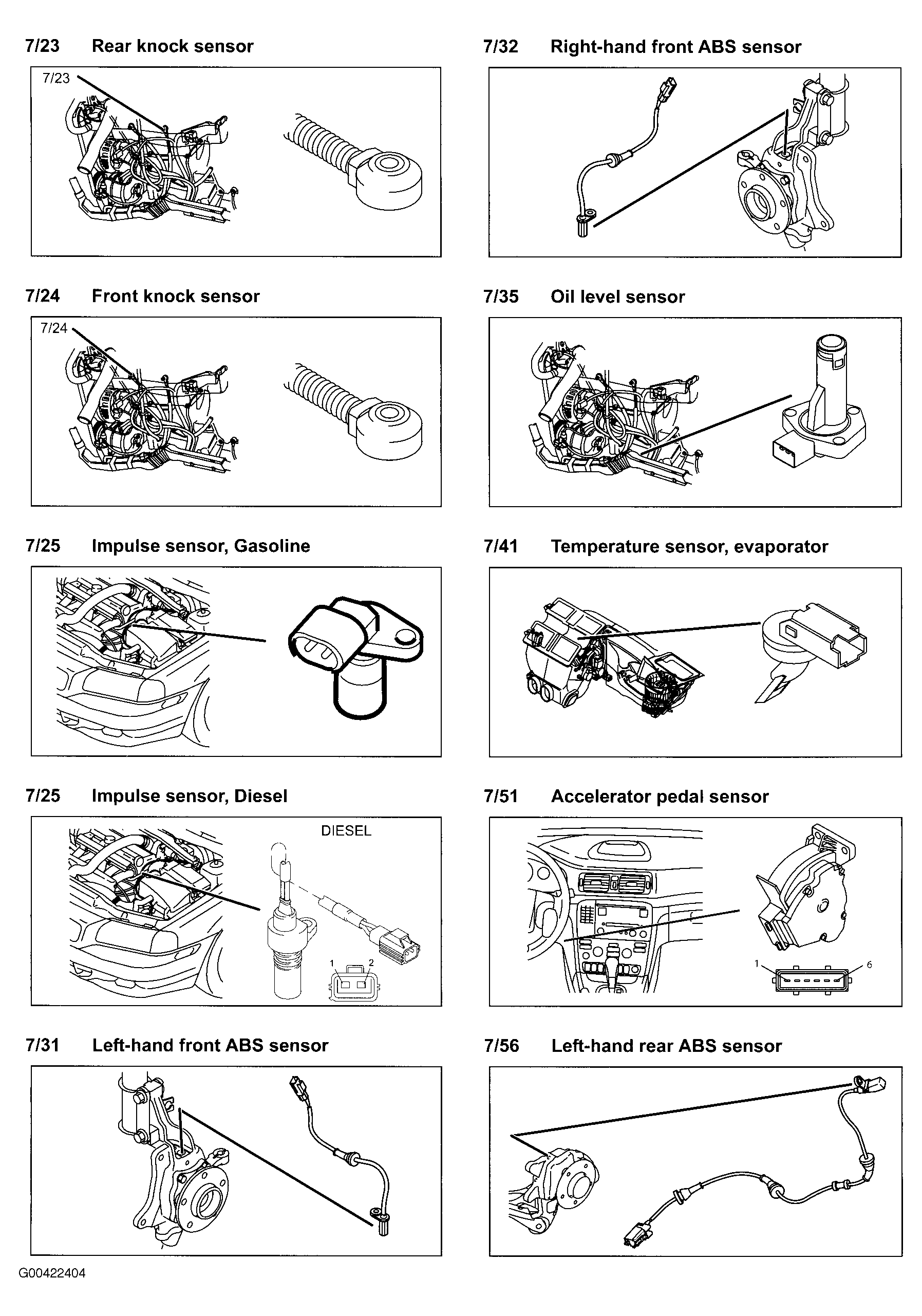 7/23 Rear knock sensor

7/23

7/24 Front knock sensor

7/24

7/25 Impulse sensor, Gasoline

7/25 Impulse sensor, Diesel

DIESEL

1 2

7/31 Left-hand front ABS sensor

7/32 Right-hand front ABS sensor

7/35 Oil level sensor

7/41 Temperature sensor, evaporator

7/51 Accelerator pedal sensor

1 6

7/56 Left-hand rear ABS sensor

G00422404