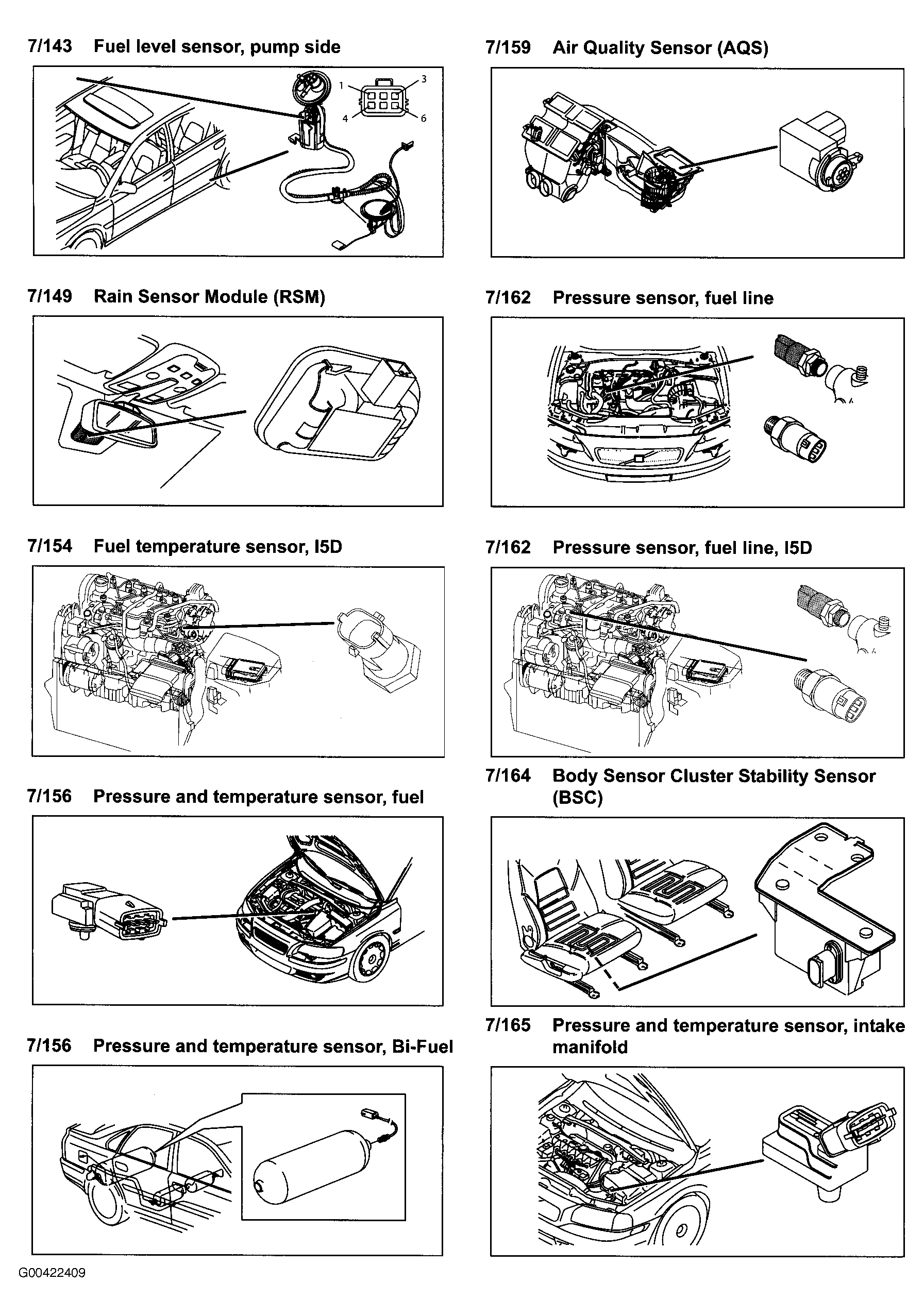 7/143 Fuel level sensor, pump side

1 3
4 6

7/149 Rain Sensor Module (RSM)

7/154 Fuel temperature sensor, I5D

7/156 Pressure and temperature sensor, fuel

7/156 Pressure and temperature sensor, Bi-Fuel

7/159 Air Quality Sensor (AQS)

7/162 Pressure sensor, fuel line

7/162 Pressure sensor, fuel line, I5D

7/164 Body Sensor Cluster Stability Sensor (BSC)

7/165 Pressure and temperature sensor, intake manifold

G00422409