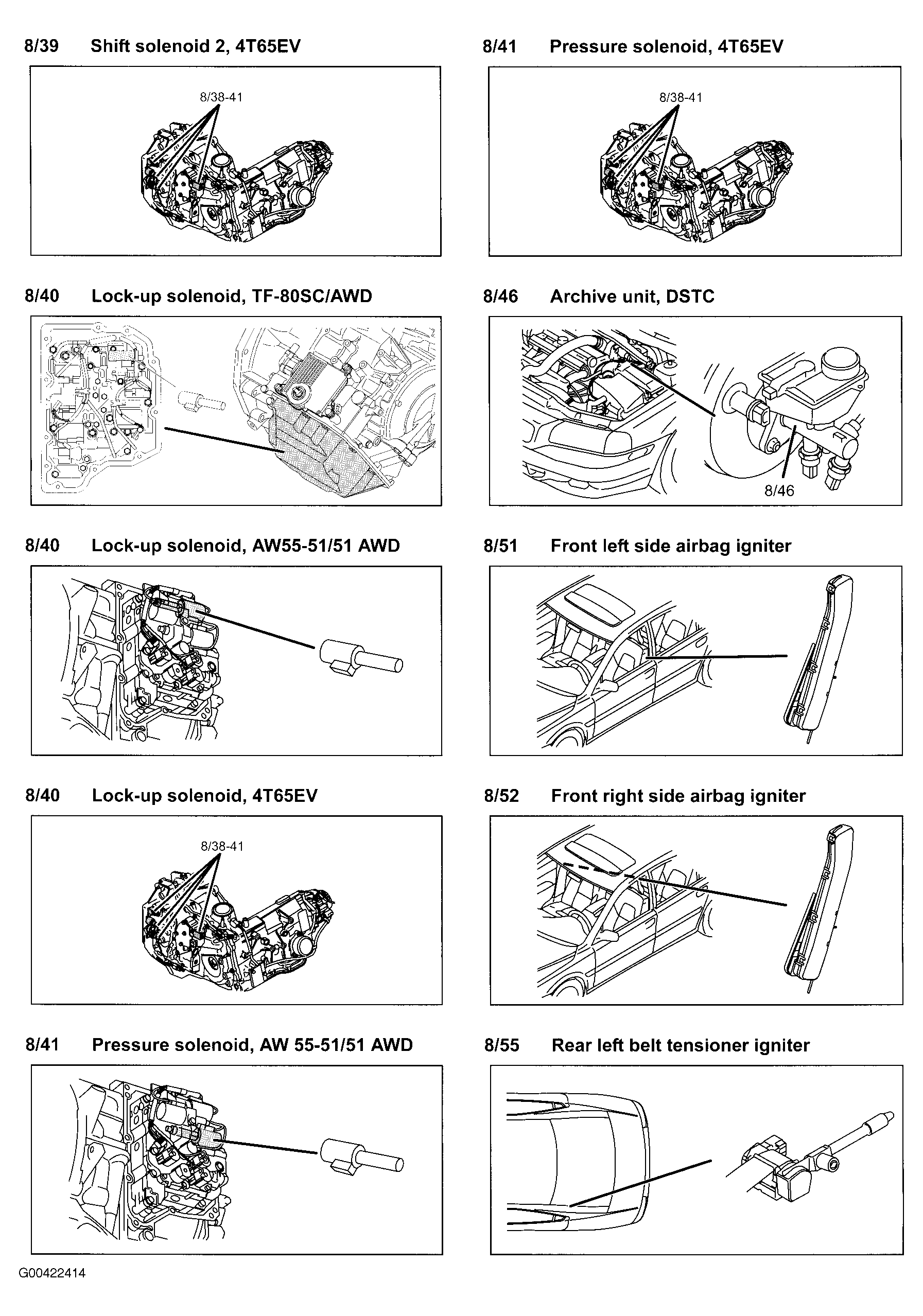 8/39 Shift solenoid 2, 4T65EV

8/38-41

8/40 Lock-up solenoid, TF-80SC/AWD

8/40 Lock-up solenoid, AW55-51/51 AWD

8/40 Lock-up solenoid, 4T65EV

8/38-41

8/41 Pressure solenoid, AW 55-51/51 AWD

8/41 Pressure solenoid, 4T65EV

8/38-41

8/46 Archive unit, DSTC

8/46

8/51 Front left side airbag igniter

8/52 Front right side airbag igniter

8/55 Rear left belt tensioner igniter

G00422414