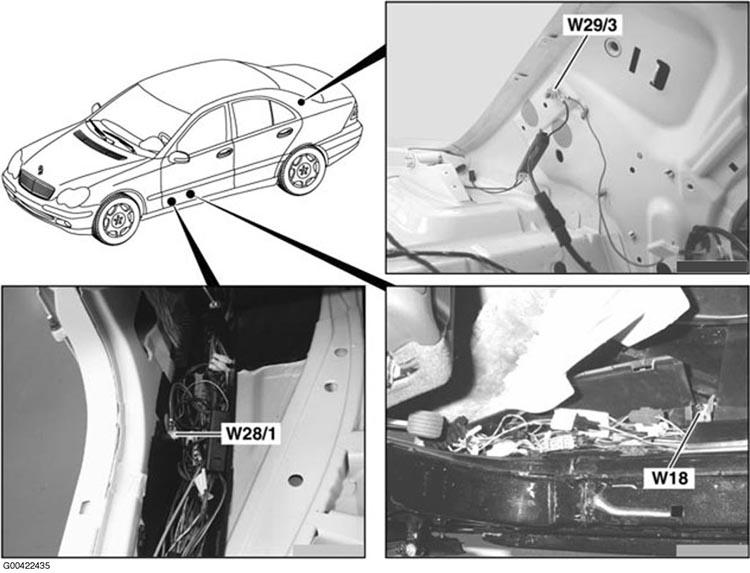 W29/3

W28/1

W18

G00422435