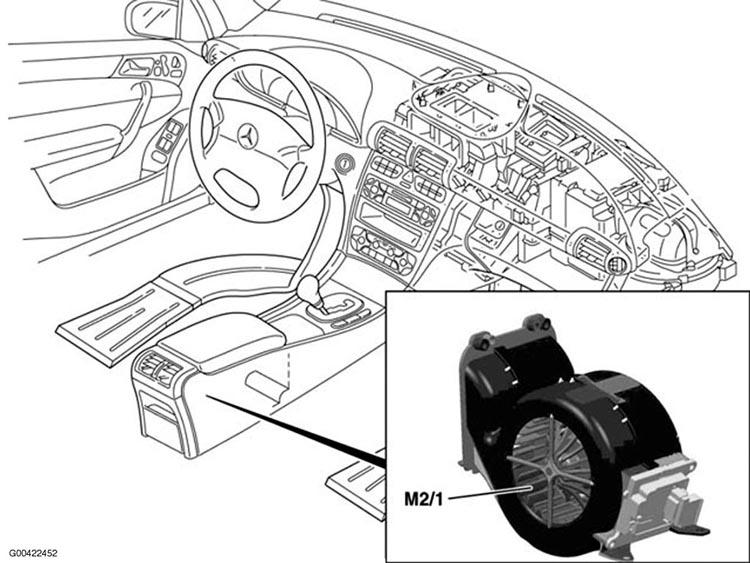 M2/1

G00422452