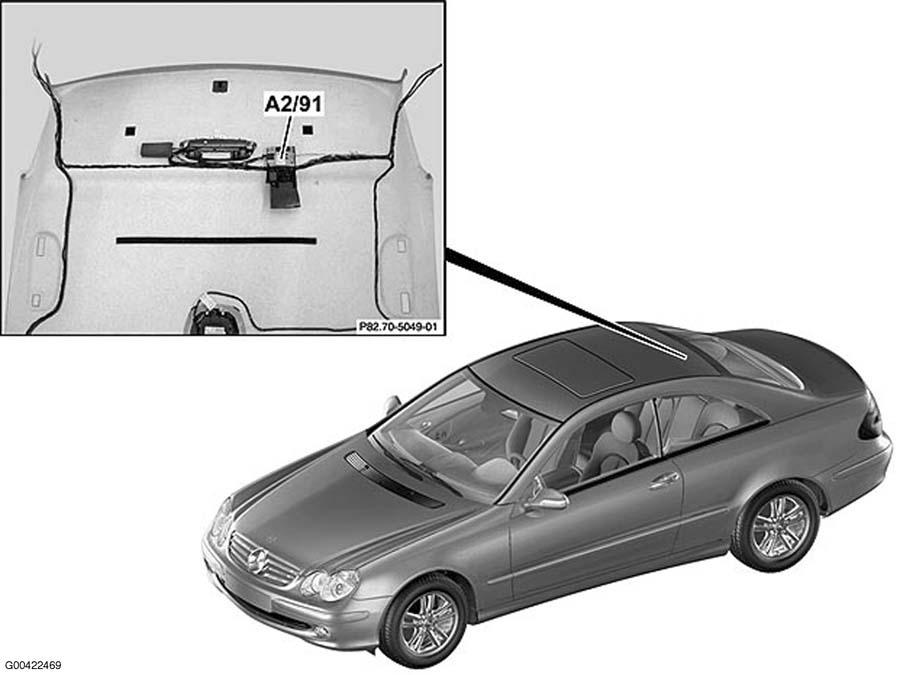 A2/91

P82.70-5049-01

G00422469