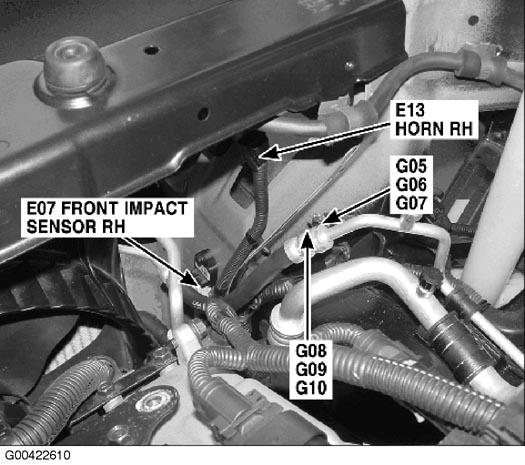 E13
HORN RH

G05
G06
G07

E07 FRONT IMPACT
SENSOR RH

G08
G09
G10

G00422610