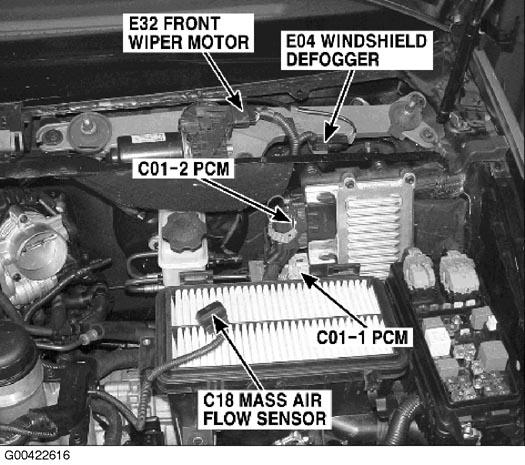 E32 FRONT WIPER MOTOR

E04 WINDSHIELD DEFOGGER

C01-2 PCM

C01-1 PCM

C18 MASS AIR FLOW SENSOR

G00422616