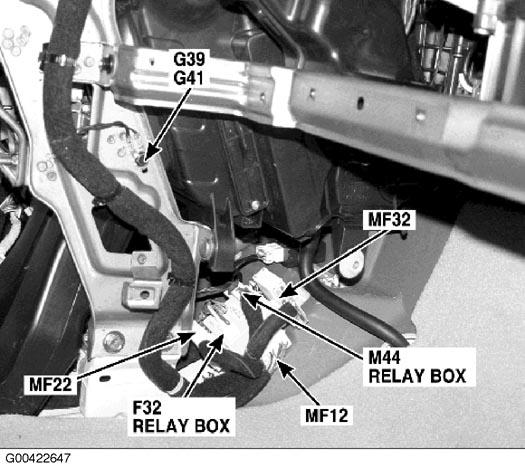 G39
G41

MF32

M44
RELAY BOX

MF22

F32
RELAY BOX

MF12

G00422647