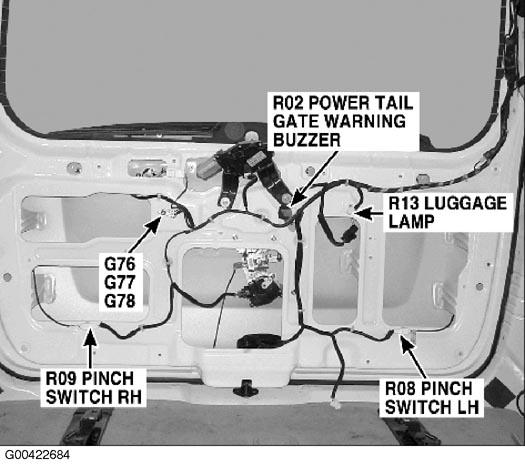 R02 POWER TAIL GATE WARNING BUZZER

R13 LUGGAGE LAMP

G76
G77
G78

R09 PINCH SWITCH RH

R08 PINCH SWITCH LH

G00422684