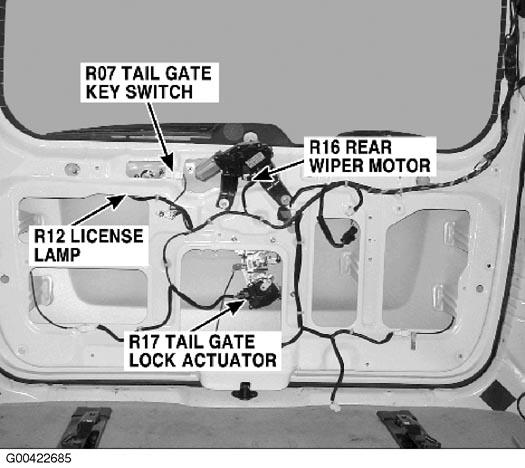 R07 TAIL GATE KEY SWITCH

R16 REAR WIPER MOTOR

R12 LICENSE LAMP

R17 TAIL GATE LOCK ACTUATOR

G00422685