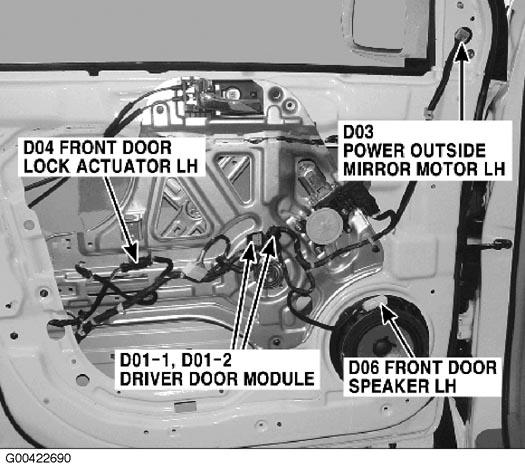 D04 FRONT DOOR LOCK ACTUATOR LH

D03 POWER OUTSIDE MIRROR MOTOR LH

D01-1, D01-2 DRIVER DOOR MODULE

D06 FRONT DOOR SPEAKER LH

G00422690