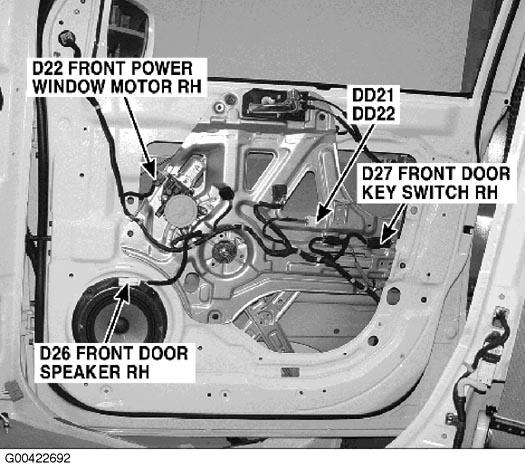 D22 FRONT POWER WINDOW MOTOR RH

DD21
DD22

D27 FRONT DOOR KEY SWITCH RH

D26 FRONT DOOR SPEAKER RH

G00422692