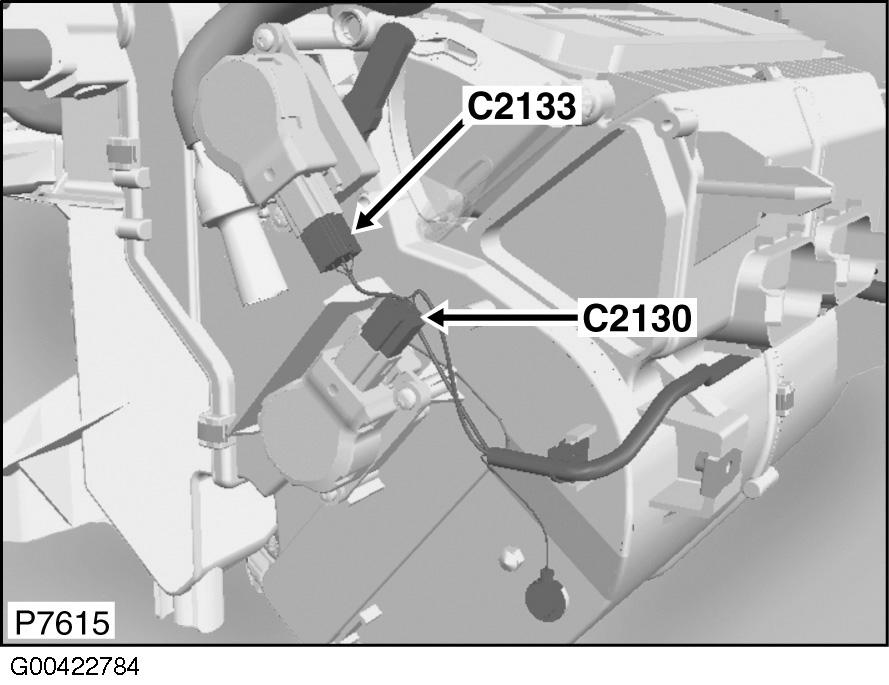 C2133

C2130

P7615

G00422784