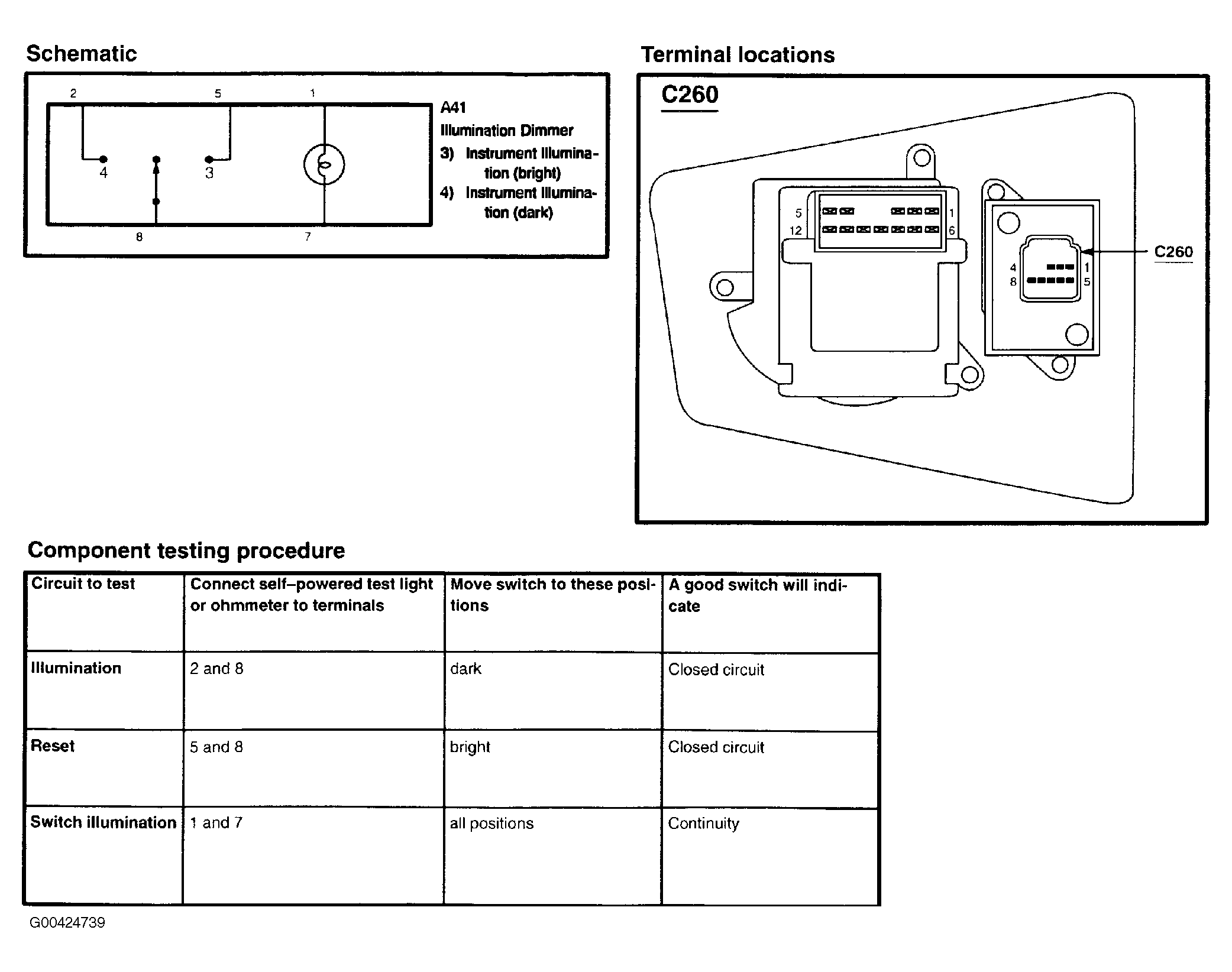 Schematic

2 5 1

4 3

8 7

A41
Illumination Dimmer
3) Instrument Illumination (bright)
4) Instrument Illumination (dark)

Terminal locations

C260

5 1
12 6

4 1
8 5

C260

Component testing procedure

| Circuit to test | Connect self–powered test light or ohmmeter to terminals | Move switch to these positions | A good switch will indicate |
|---|---|---|---|
| Illumination | 2 and 8 | dark | Closed circuit |
| Reset | 5 and 8 | bright | Closed circuit |
| Switch illumination | 1 and 7 | all positions | Continuity |

G00424739