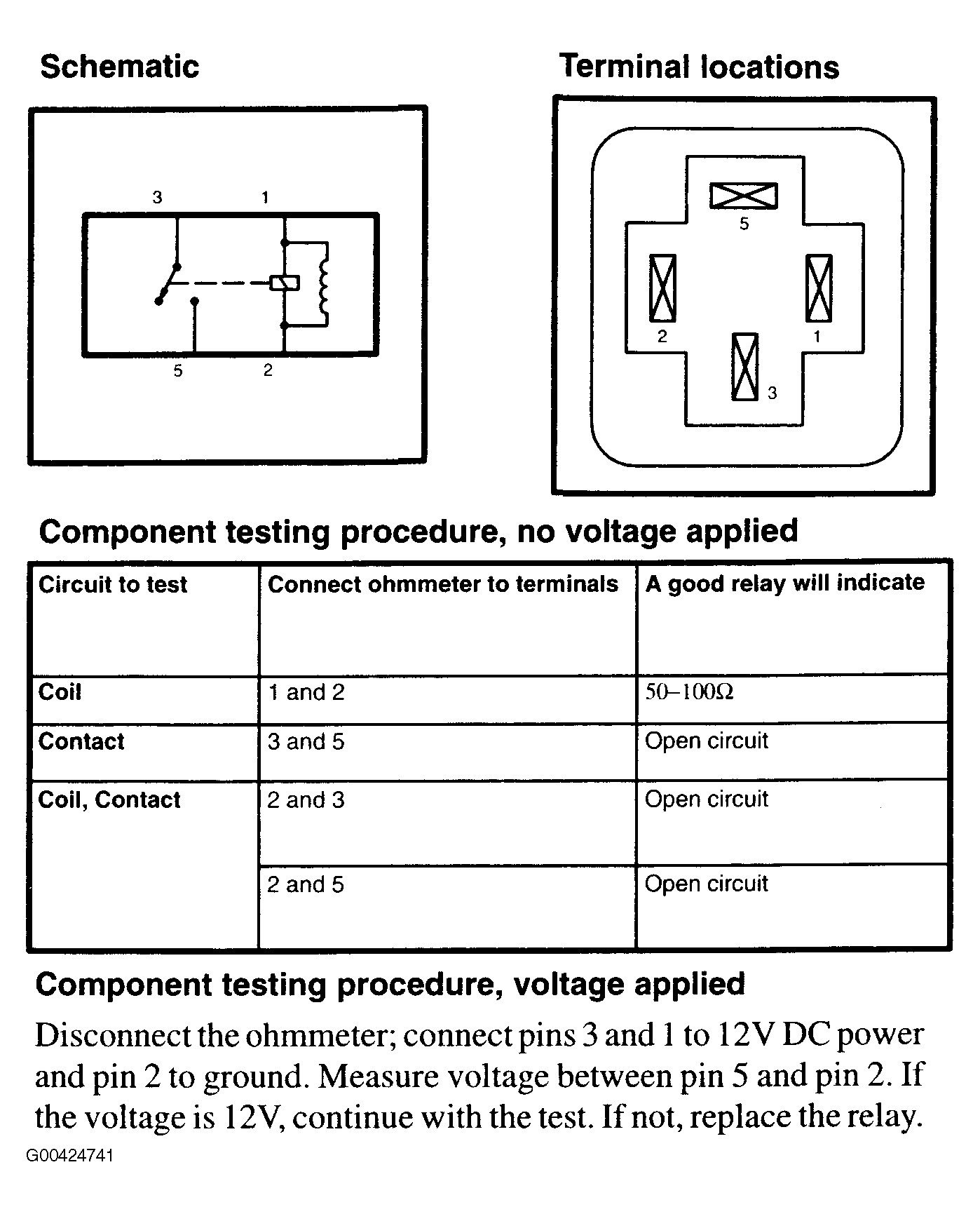 Schematic

3 1

5 2

Terminal locations

5

2 1

3

Component testing procedure, no voltage applied

| Circuit to test | Connect ohmmeter to terminals | A good relay will indicate |
|---|---|---|
| Coil | 1 and 2 | 50–100Ω |
| Contact | 3 and 5 | Open circuit |
| Coil, Contact | 2 and 3 | Open circuit |
| | 2 and 5 | Open circuit |

Component testing procedure, voltage applied

Disconnect the ohmmeter; connect pins 3 and 1 to 12V DC power and pin 2 to ground. Measure voltage between pin 5 and pin 2. If the voltage is 12V, continue with the test. If not, replace the relay.

G00424741