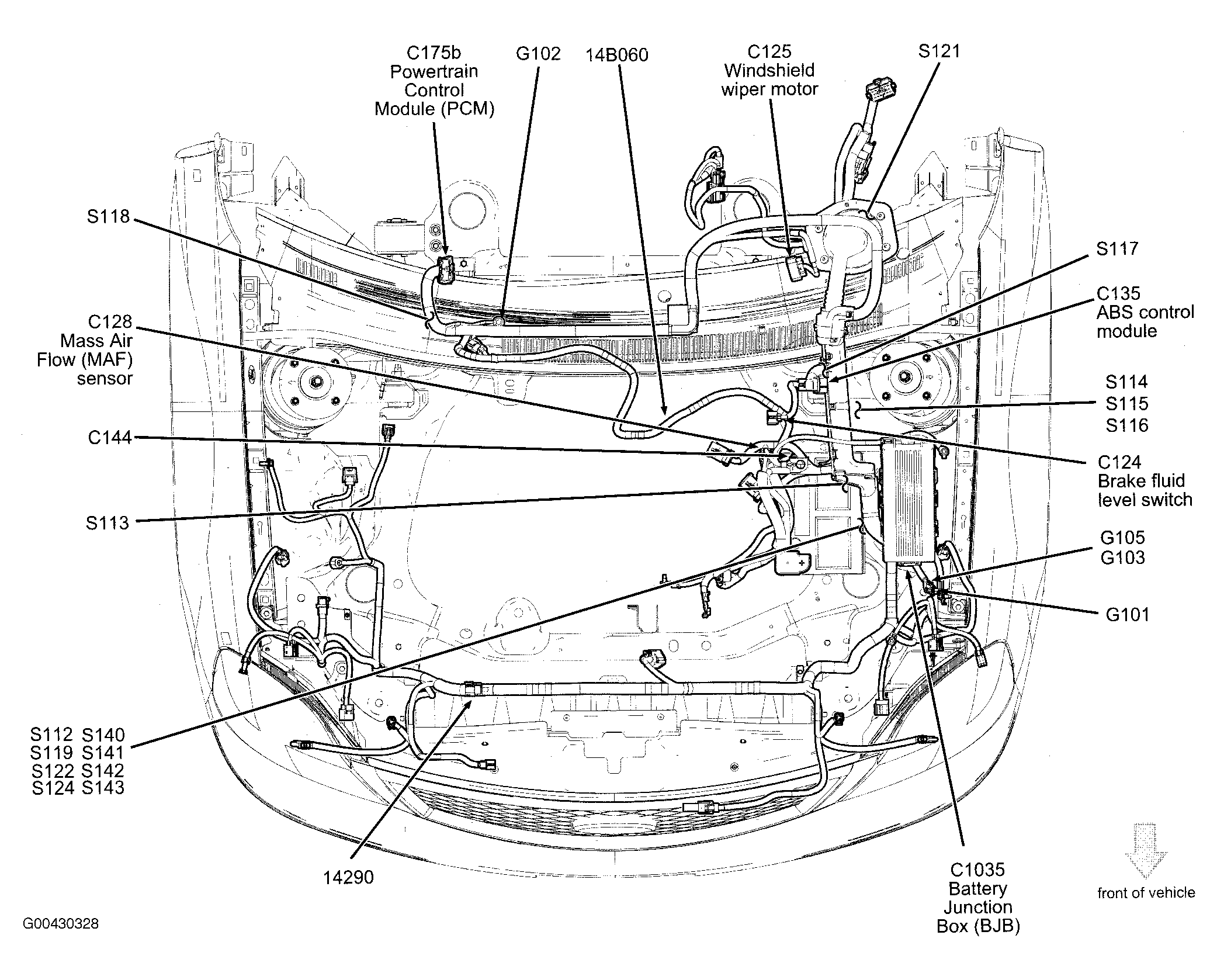 C175b
Powertrain
Control
Module (PCM)

G102

14B060

C125
Windshield
wiper motor

S121

S118

S117

C135
ABS control
module

C128
Mass Air
Flow (MAF)
sensor

S114
S115
S116

C144

C124
Brake fluid
level switch

S113

G105
G103

G101

S112 S140
S119 S141
S122 S142
S124 S143

14290

C1035
Battery
Junction
Box (BJB)

front of vehicle

G00430328