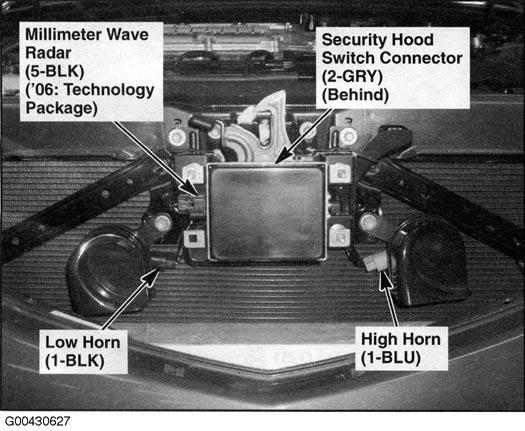 Millimeter Wave Radar (5-BLK) ('06: Technology Package)

Security Hood Switch Connector (2-GRY) (Behind)

Low Horn (1-BLK)

High Horn (1-BLU)

G00430627