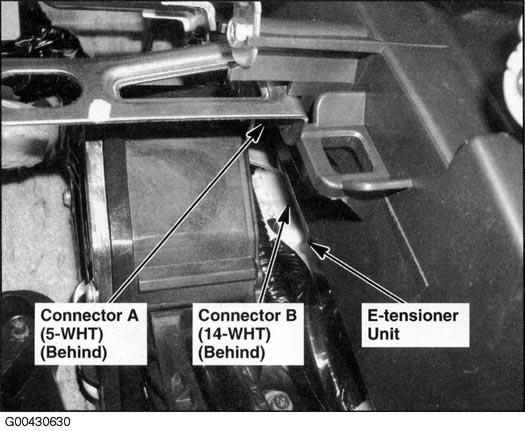 Connector A
(5-WHT)
(Behind)

Connector B
(14-WHT)
(Behind)

E-tensioner
Unit

G00430630