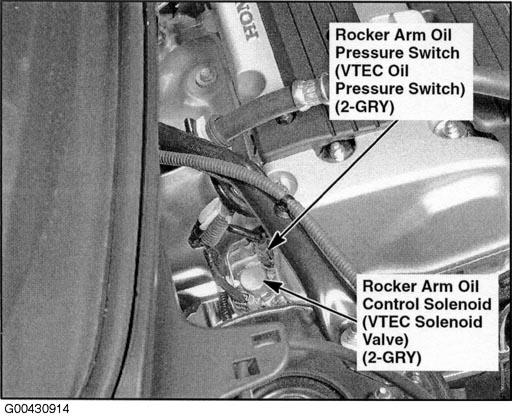 HONDA

Rocker Arm Oil Pressure Switch (VTEC Oil Pressure Switch) (2-GRY)

Rocker Arm Oil Control Solenoid (VTEC Solenoid Valve) (2-GRY)

G00430914