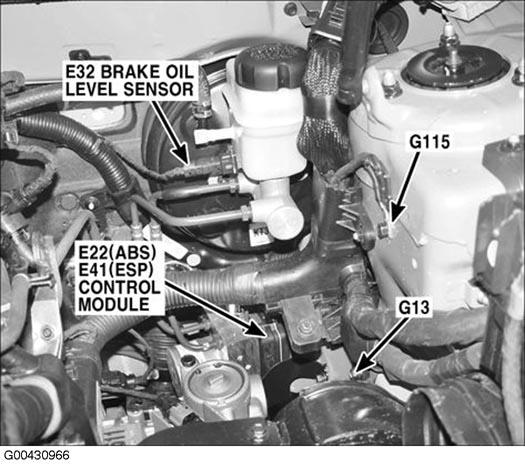 E32 BRAKE OIL LEVEL SENSOR

G115

E22(ABS) E41(ESP) CONTROL MODULE

G13

G00430966