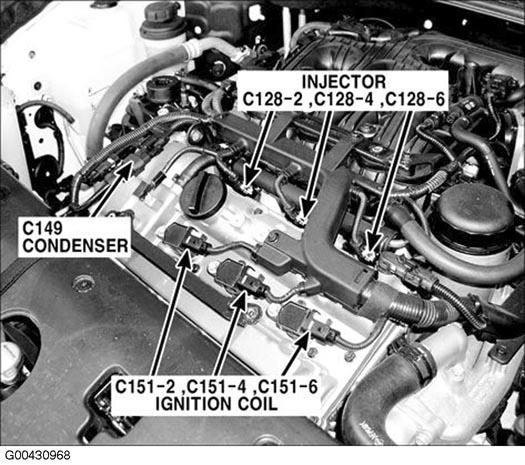 INJECTOR
C128-2 ,C128-4 ,C128-6

C149
CONDENSER

C151-2 ,C151-4 ,C151-6
IGNITION COIL

G00430968