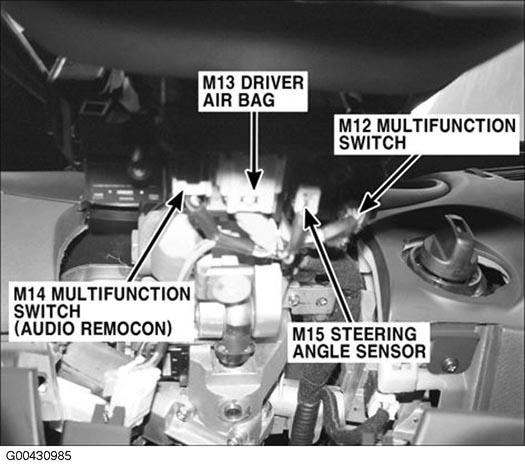 M13 DRIVER AIR BAG

M12 MULTIFUNCTION SWITCH

M14 MULTIFUNCTION SWITCH (AUDIO REMOCON)

M15 STEERING ANGLE SENSOR

G00430985