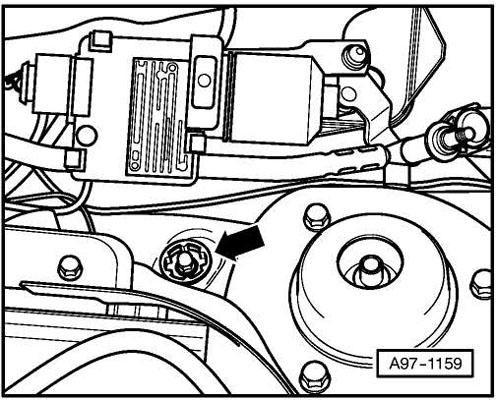 A97-1159