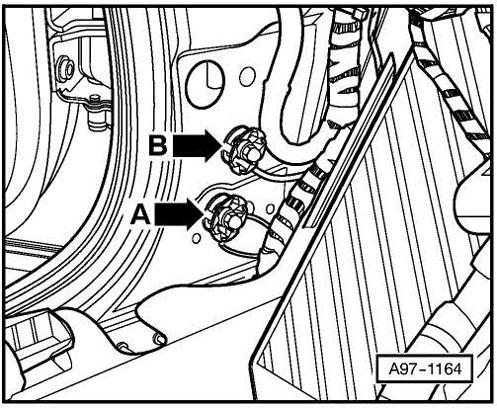 B
A
A97-1164