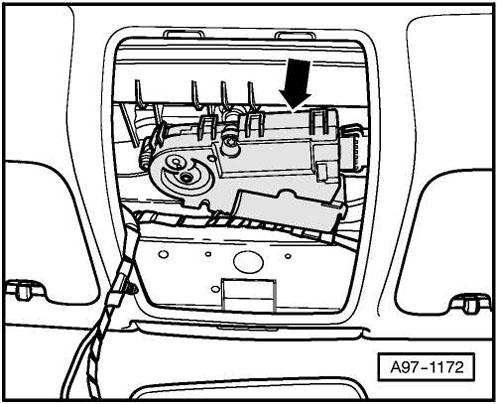 A97-1172