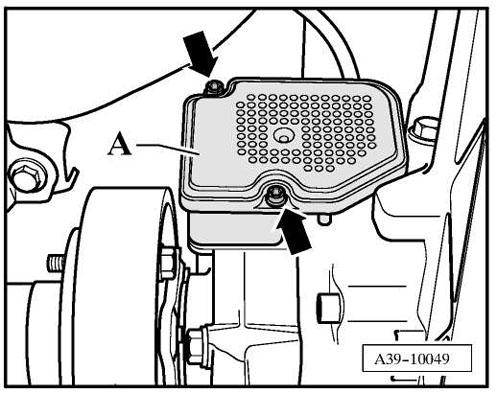 A

A39-10049