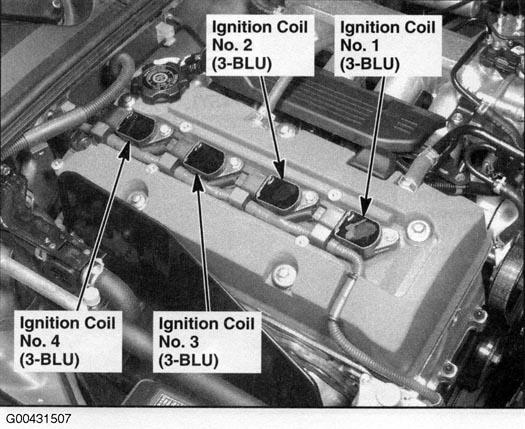 Ignition Coil
No. 2
(3-BLU)

Ignition Coil
No. 1
(3-BLU)

Ignition Coil
No. 4
(3-BLU)

Ignition Coil
No. 3
(3-BLU)

G00431507