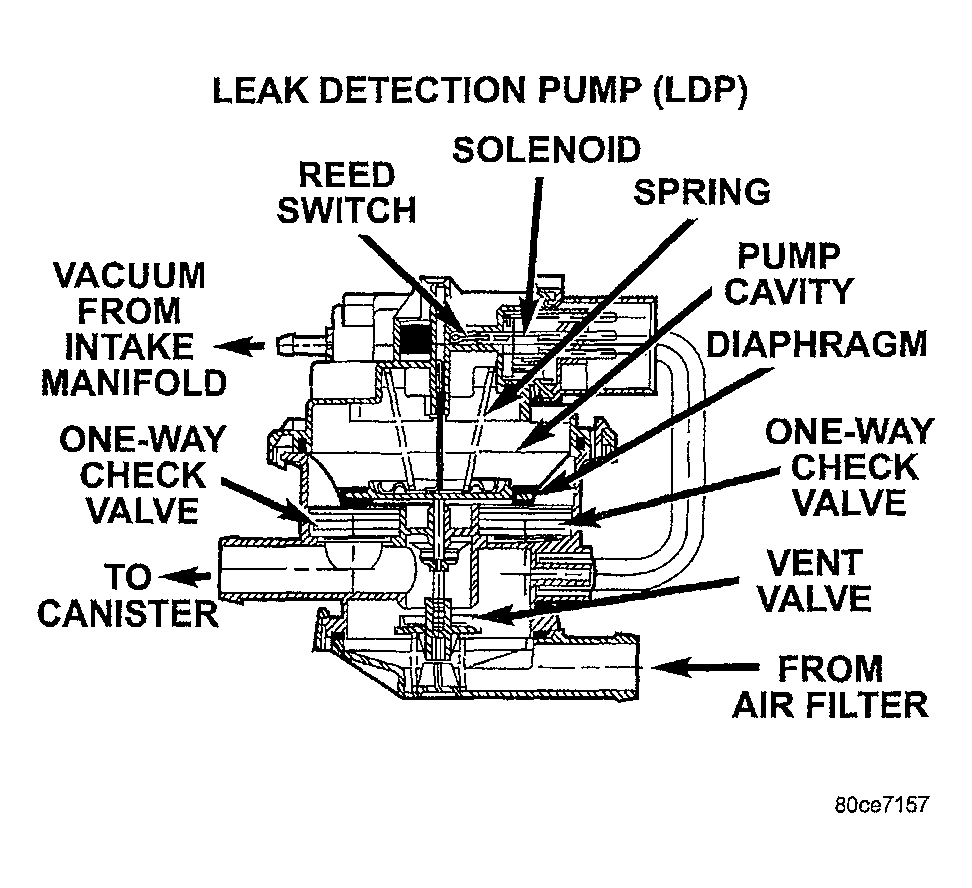 LEAK DETECTION PUMP (LDP)

SOLENOID

REED SWITCH

SPRING

PUMP CAVITY

VACUUM FROM INTAKE MANIFOLD

DIAPHRAGM

ONE-WAY CHECK VALVE

ONE-WAY CHECK VALVE

TO CANISTER

VENT VALVE

FROM AIR FILTER

80ce7157