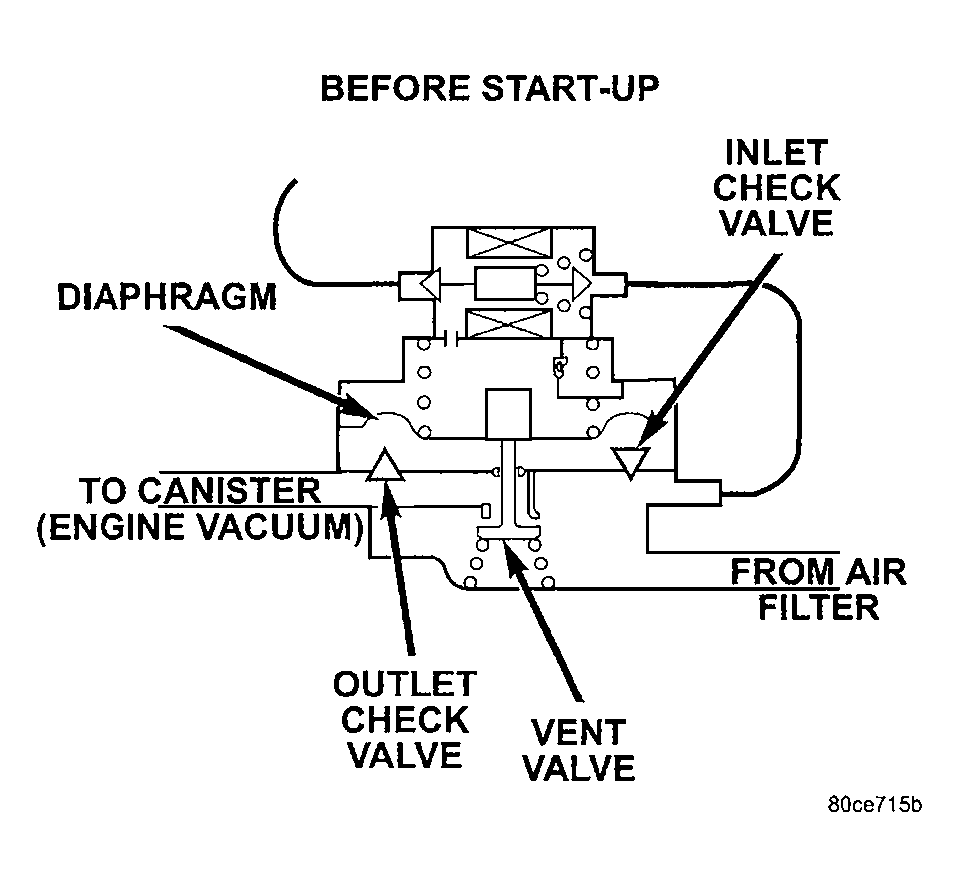 BEFORE START-UP

INLET CHECK VALVE

DIAPHRAGM

TO CANISTER (ENGINE VACUUM)

FROM AIR FILTER

OUTLET CHECK VALVE

VENT VALVE

80ce715b