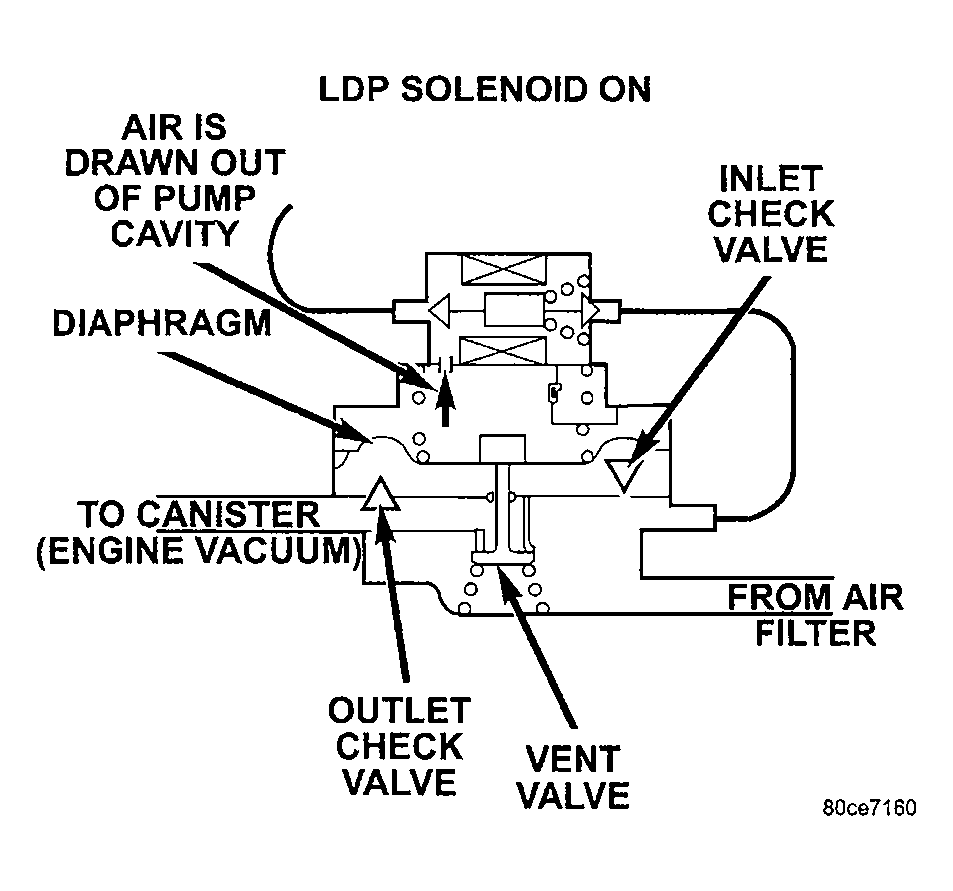 LDP SOLENOID ON

AIR IS DRAWN OUT OF PUMP CAVITY

INLET CHECK VALVE

DIAPHRAGM

TO CANISTER (ENGINE VACUUM)

FROM AIR FILTER

OUTLET CHECK VALVE

VENT VALVE

80ce7160