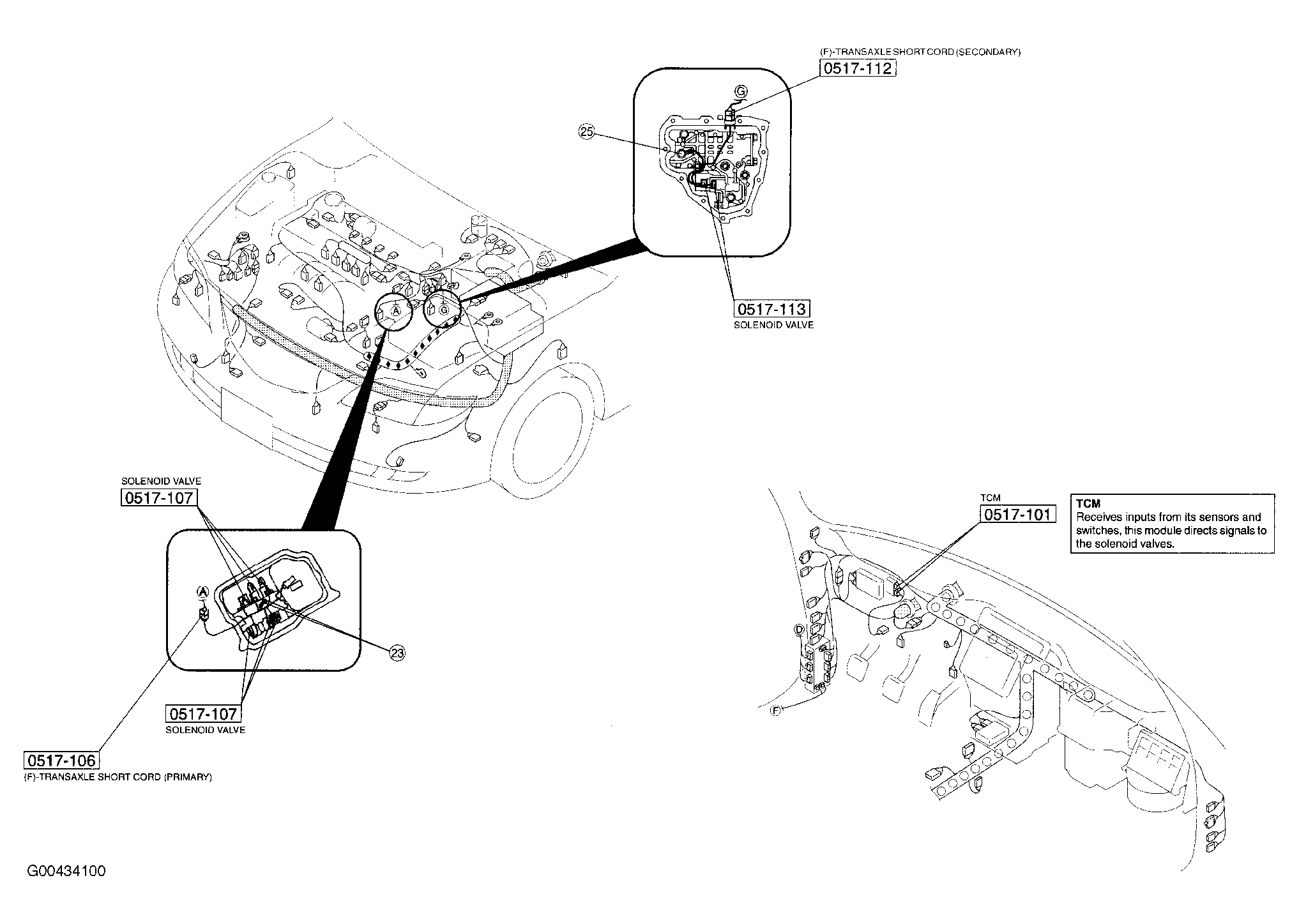 (F)-TRANSAXLE SHORT CORD (SECONDARY)
0517-112

G

25

0517-113
SOLENOID VALVE

A

G

SOLENOID VALVE
0517-107

A

23

0517-107
SOLENOID VALVE

0517-106
(F)-TRANSAXLE SHORT CORD (PRIMARY)

TCM
0517-101

TCM
Receives inputs from its sensors and switches, this module directs signals to the solenoid valves.

D

F

G00434100