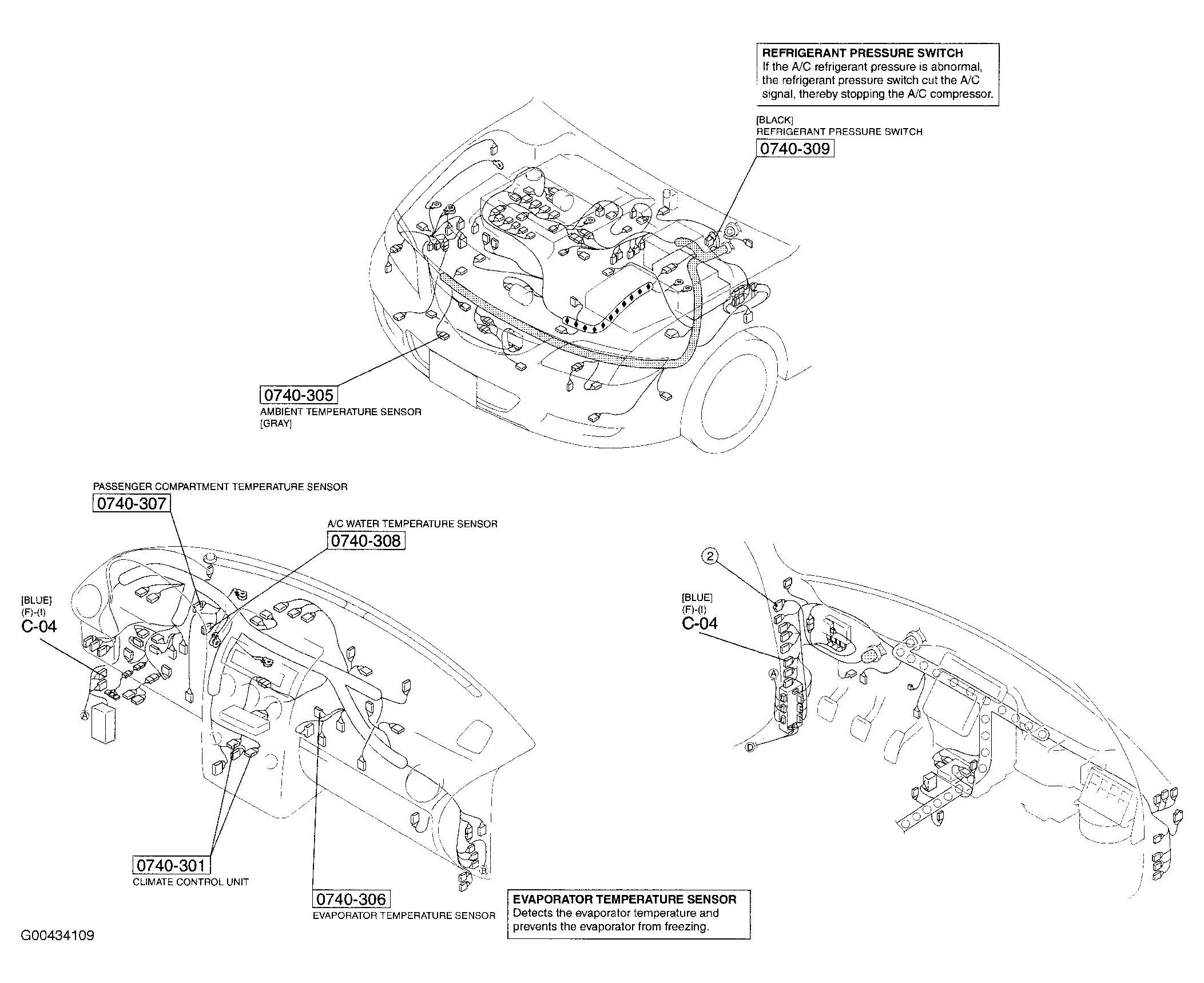 REFRIGERANT PRESSURE SWITCH
If the A/C refrigerant pressure is abnormal, the refrigerant pressure switch cut the A/C signal, thereby stopping the A/C compressor.

[BLACK]
REFRIGERANT PRESSURE SWITCH
0740-309

0740-305
AMBIENT TEMPERATURE SENSOR
[GRAY]

PASSENGER COMPARTMENT TEMPERATURE SENSOR
0740-307

A/C WATER TEMPERATURE SENSOR
0740-308

[BLUE]
(F)-(I)
C-04

A

B

0740-301
CLIMATE CONTROL UNIT

0740-306
EVAPORATOR TEMPERATURE SENSOR

EVAPORATOR TEMPERATURE SENSOR
Detects the evaporator temperature and prevents the evaporator from freezing.

2

[BLUE]
(F)-(I)
C-04

A

D

G00434109